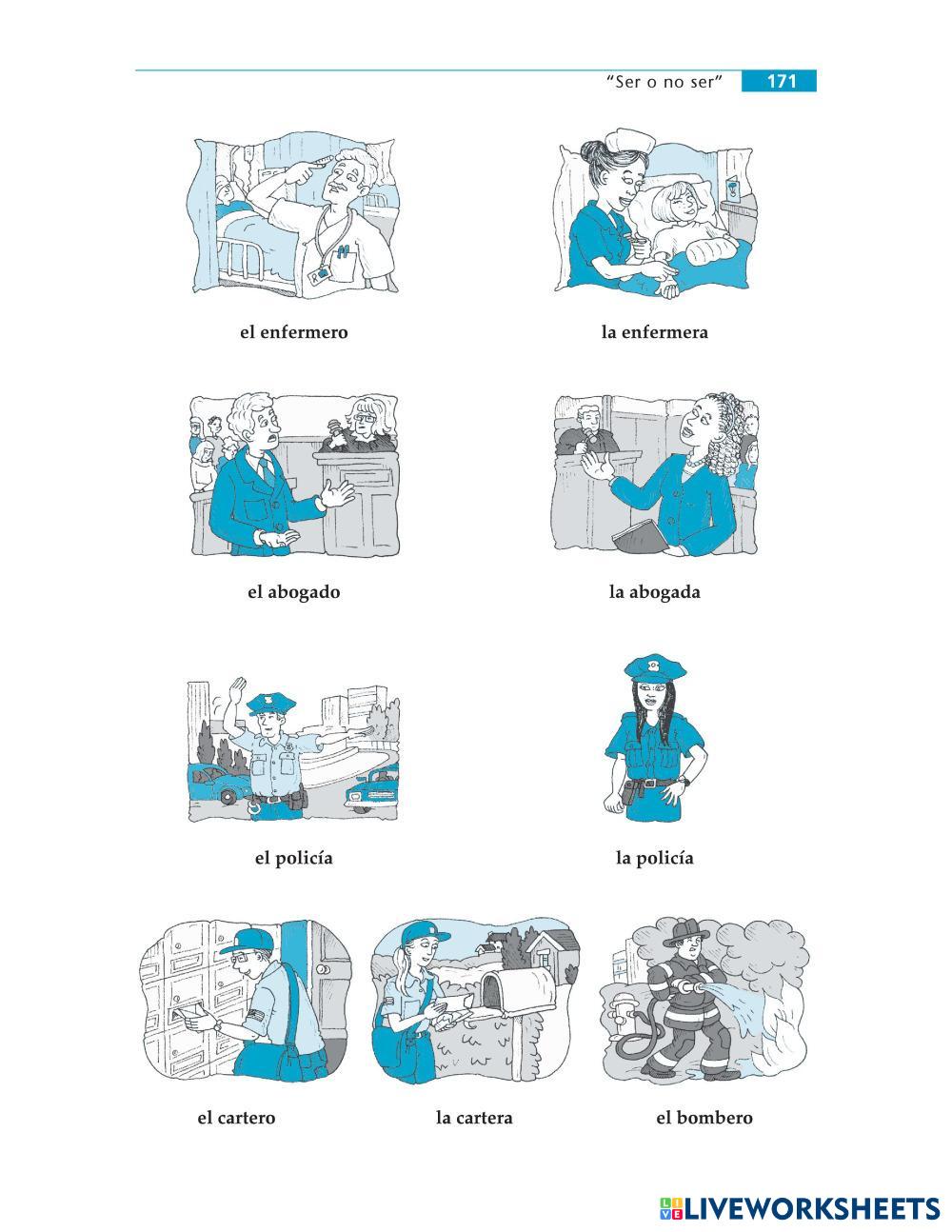 "Ser o no ser" 171

el enfermero

la enfermera

el abogado

la abogada

el policía

la policía

el cartero

la cartera

el bombero

LIVEWORKSHEETS