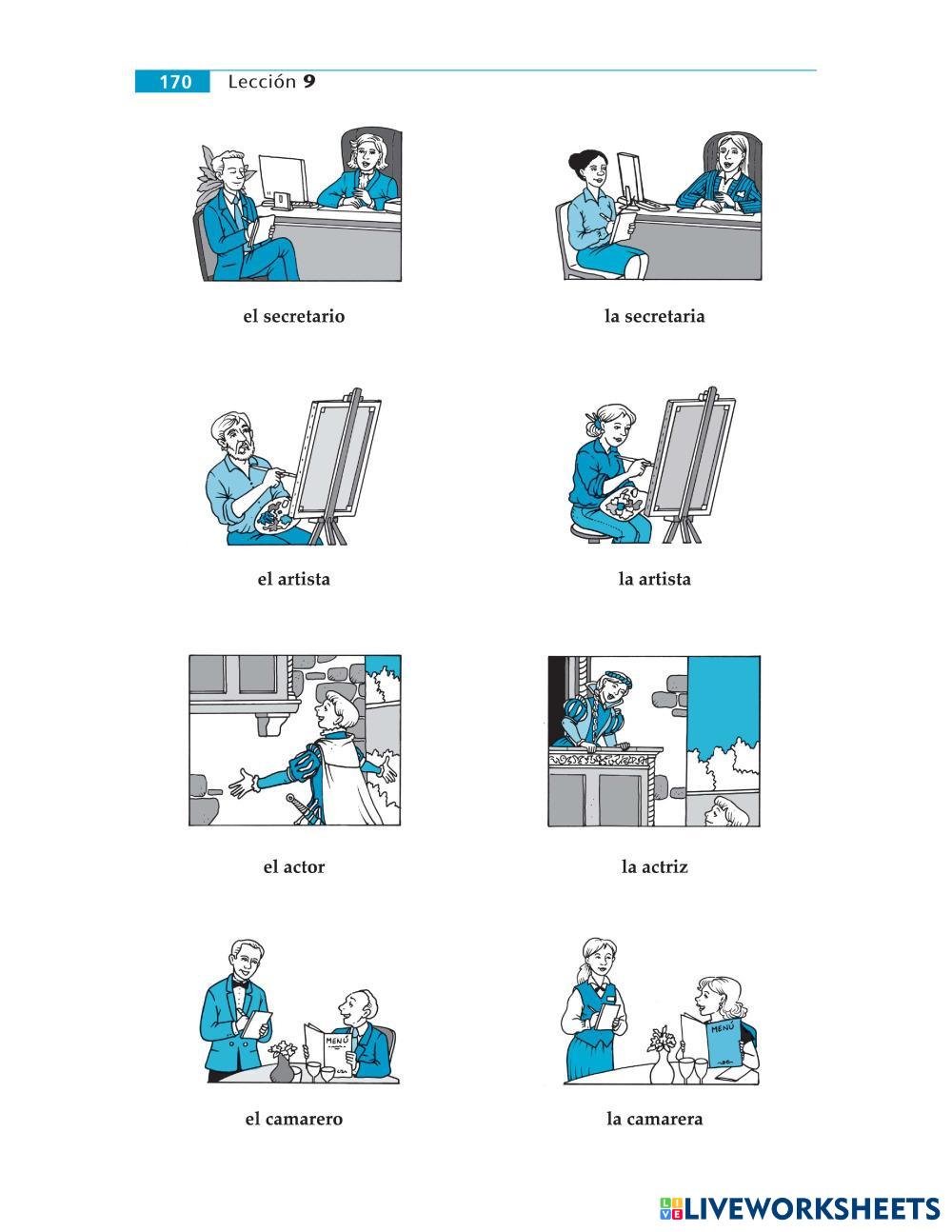 170 Lección 9

el secretario

la secretaria

el artista

la artista

el actor

la actriz

MENÚ

el camarero

MENÚ

la camarera

LIVEWORKSHEETS