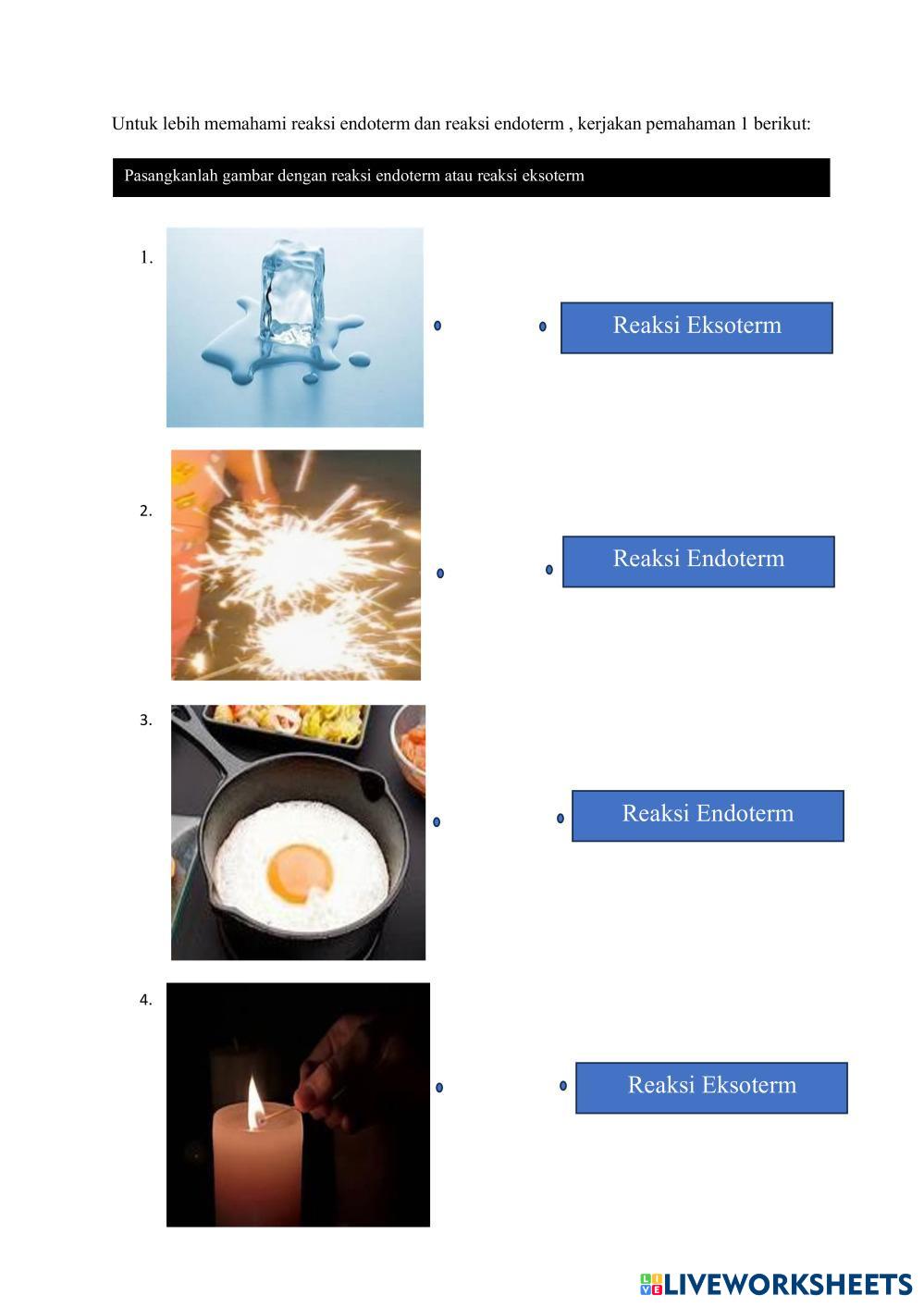 Untuk lebih memahami reaksi endoterm dan reaksi endoterm , kerjakan pemahaman 1 berikut:

Pasangkanlah gambar dengan reaksi endoterm atau reaksi eksoterm

1.

Reaksi Eksoterm

2.

Reaksi Endoterm

3.

Reaksi Endoterm

4.

Reaksi Eksoterm

LIVEWORKSHEETS