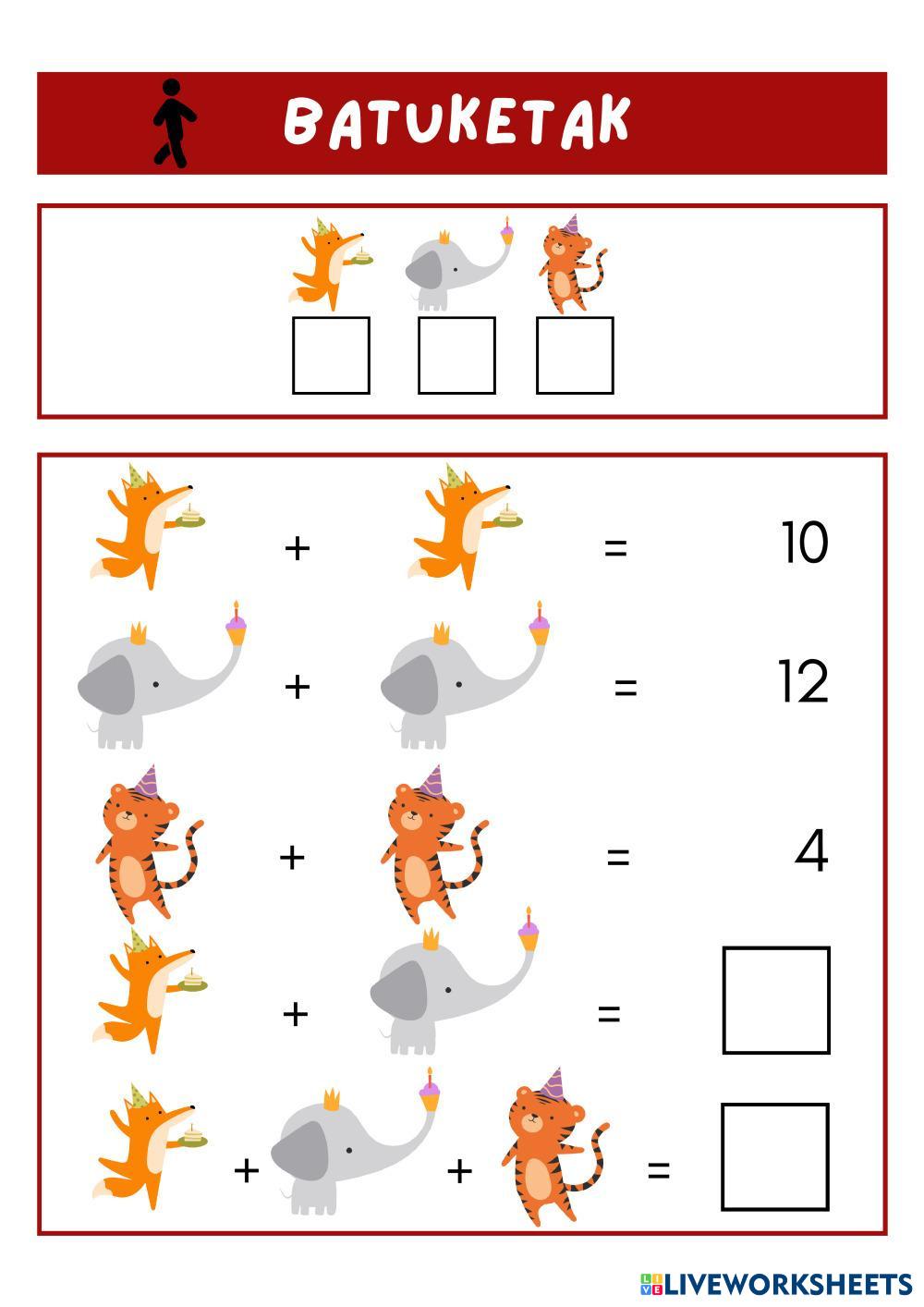 BATUKETAK

+ = 10

+ = 12

+ = 4

+ =

+ + =

LIVEWORKSHEETS