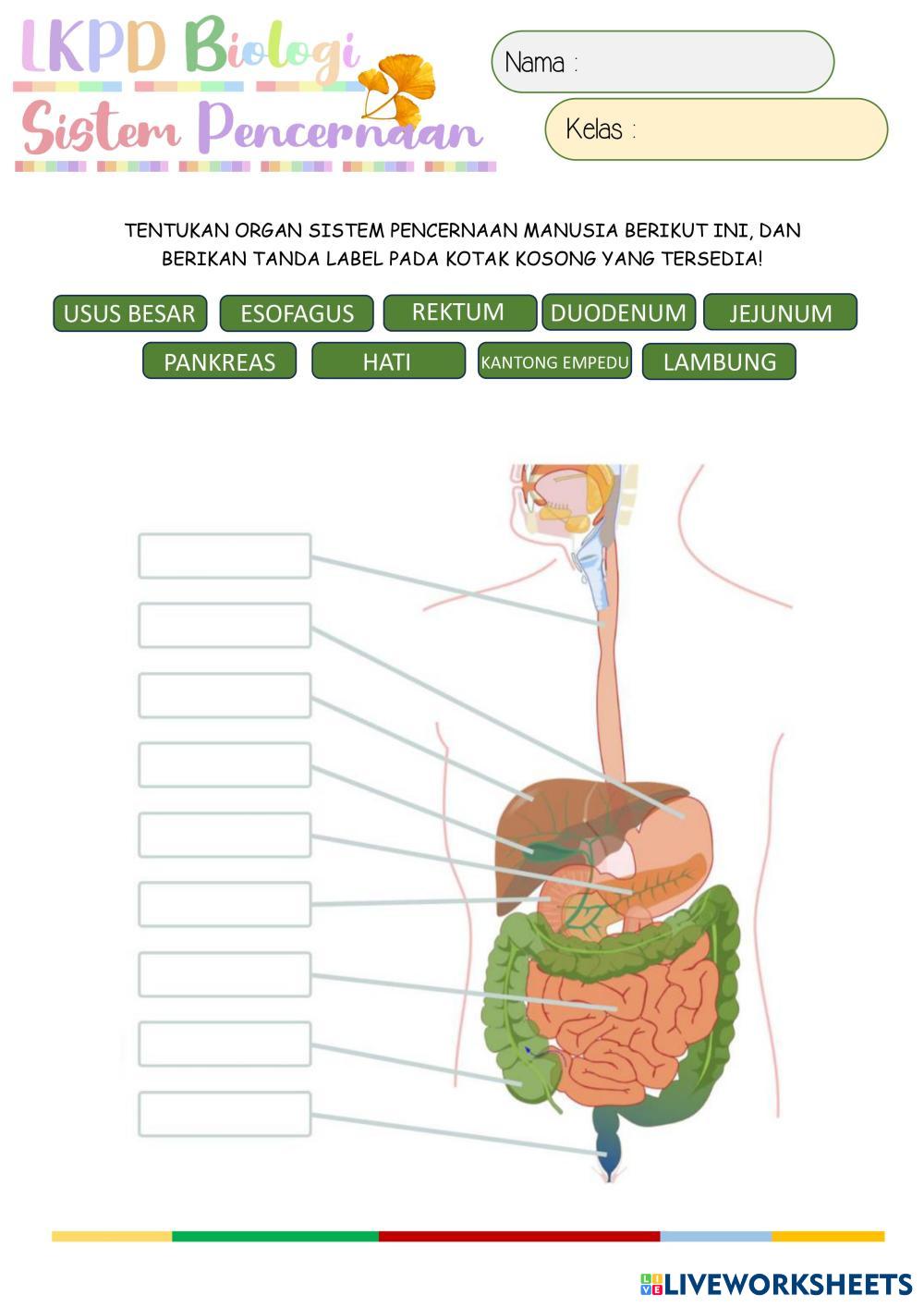 LKPD Biologi
Sistem Pencernaan

Nama :

Kelas :

TENTUKAN ORGAN SISTEM PENCERNAAN MANUSIA BERIKUT INI, DAN BERIKAN TANDA LABEL PADA KOTAK KOSONG YANG TERSEDIA!

USUS BESAR ESOFAGUS REKTUM DUODENUM JEJUNUM
PANKREAS HATI KANTONG EMPEDU LAMBUNG

LIVEWORKSHEETS