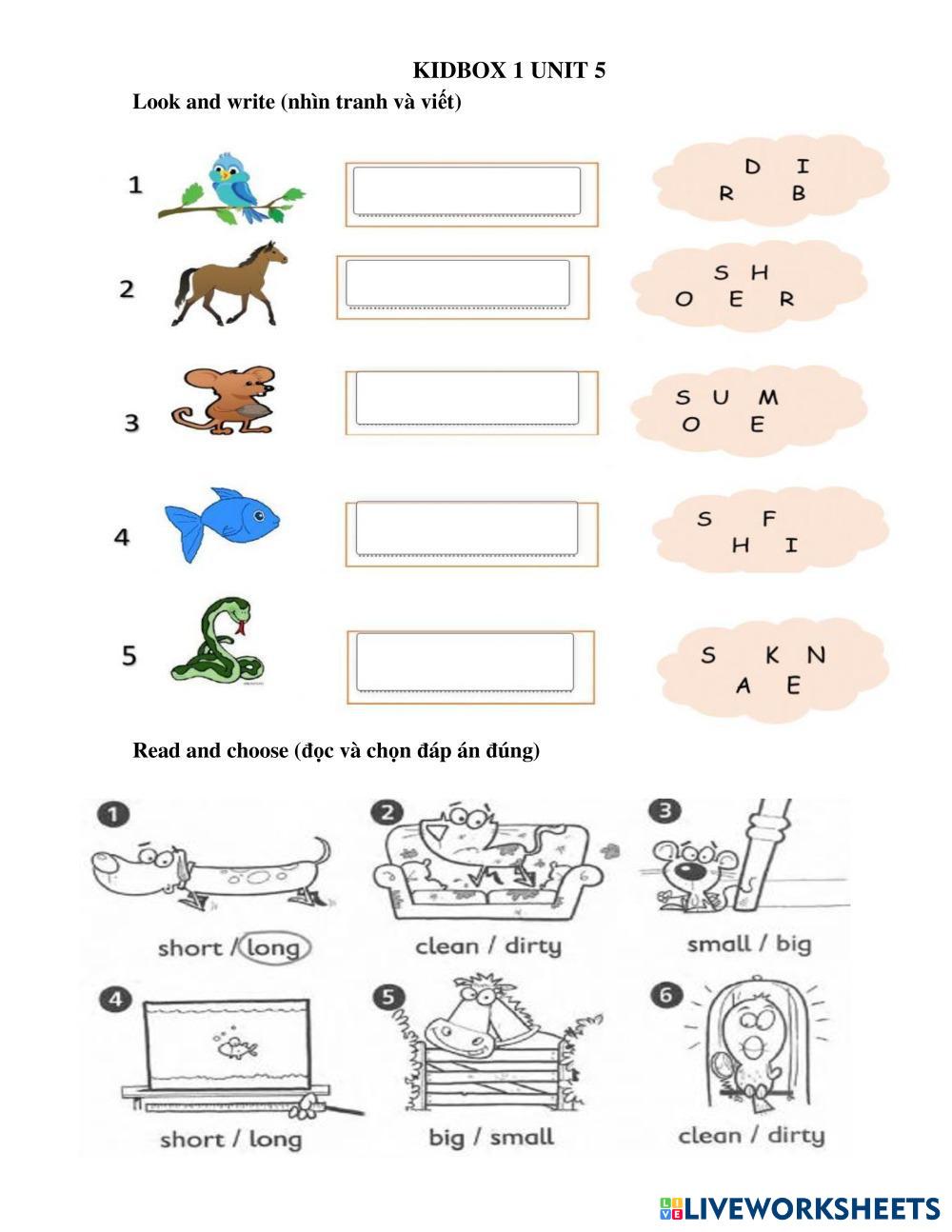 KIDBOX 1 UNIT 5

Look and write (nhìn tranh và viết)

1

D I
R B

2

S H
O E R

3

S U M
O E

4

S F
H I

5

S K N
A E

Read and choose (đọc và chọn đáp án đúng)

1
short / long

2
clean / dirty

3
small / big

4
short / long

5
big / small

6
clean / dirty

LIVEWORKSHEETS