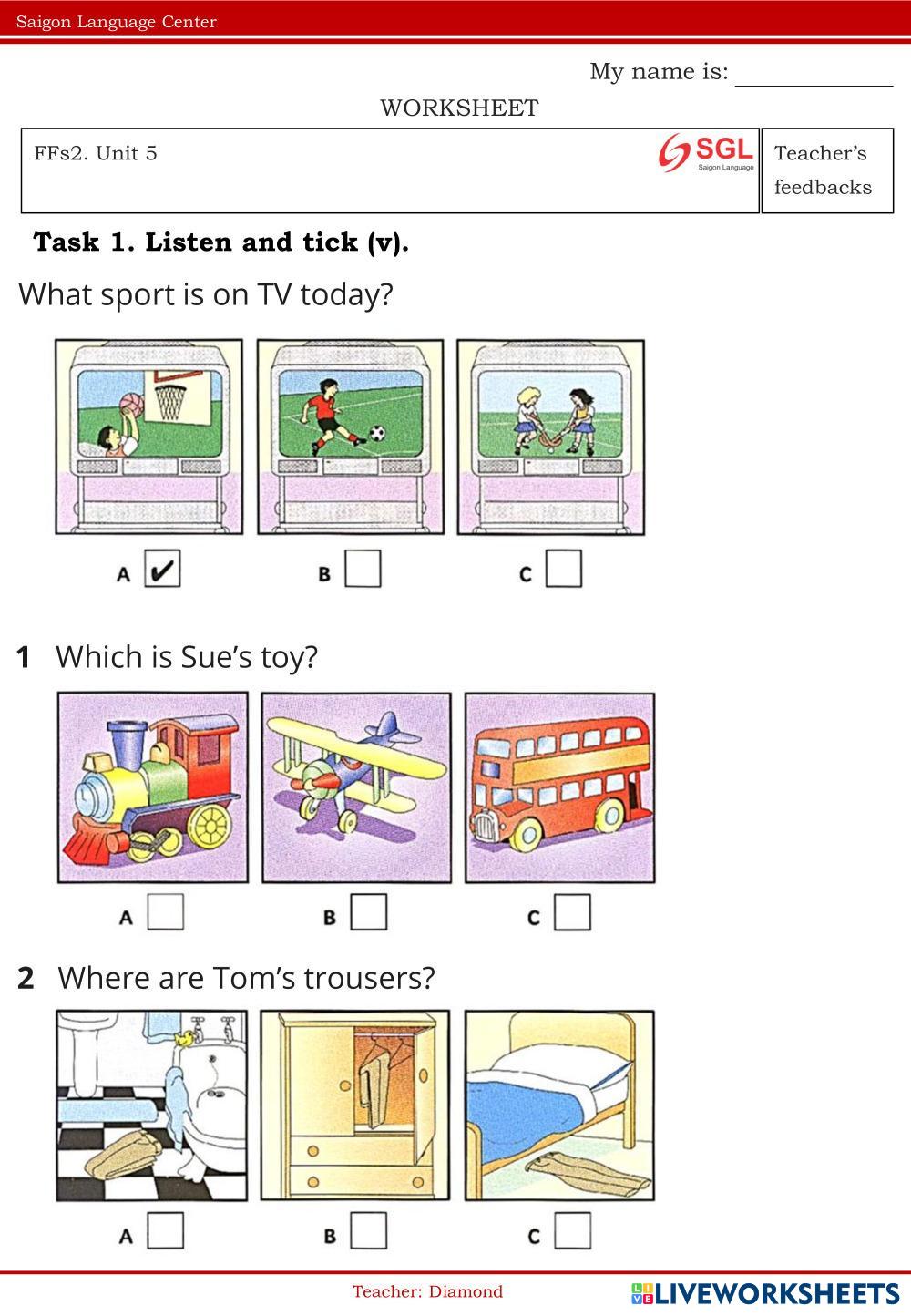 Saigon Language Center

My name is: ____________

WORKSHEET

| FFs2. Unit 5 SGL Saigon Language | Teacher's feedbacks |
|---|---|

**Task 1. Listen and tick (v).**

What sport is on TV today?

A ✔ B C

1 Which is Sue's toy?

A B C

2 Where are Tom's trousers?

A B C

Teacher: Diamond

LIVEWORKSHEETS