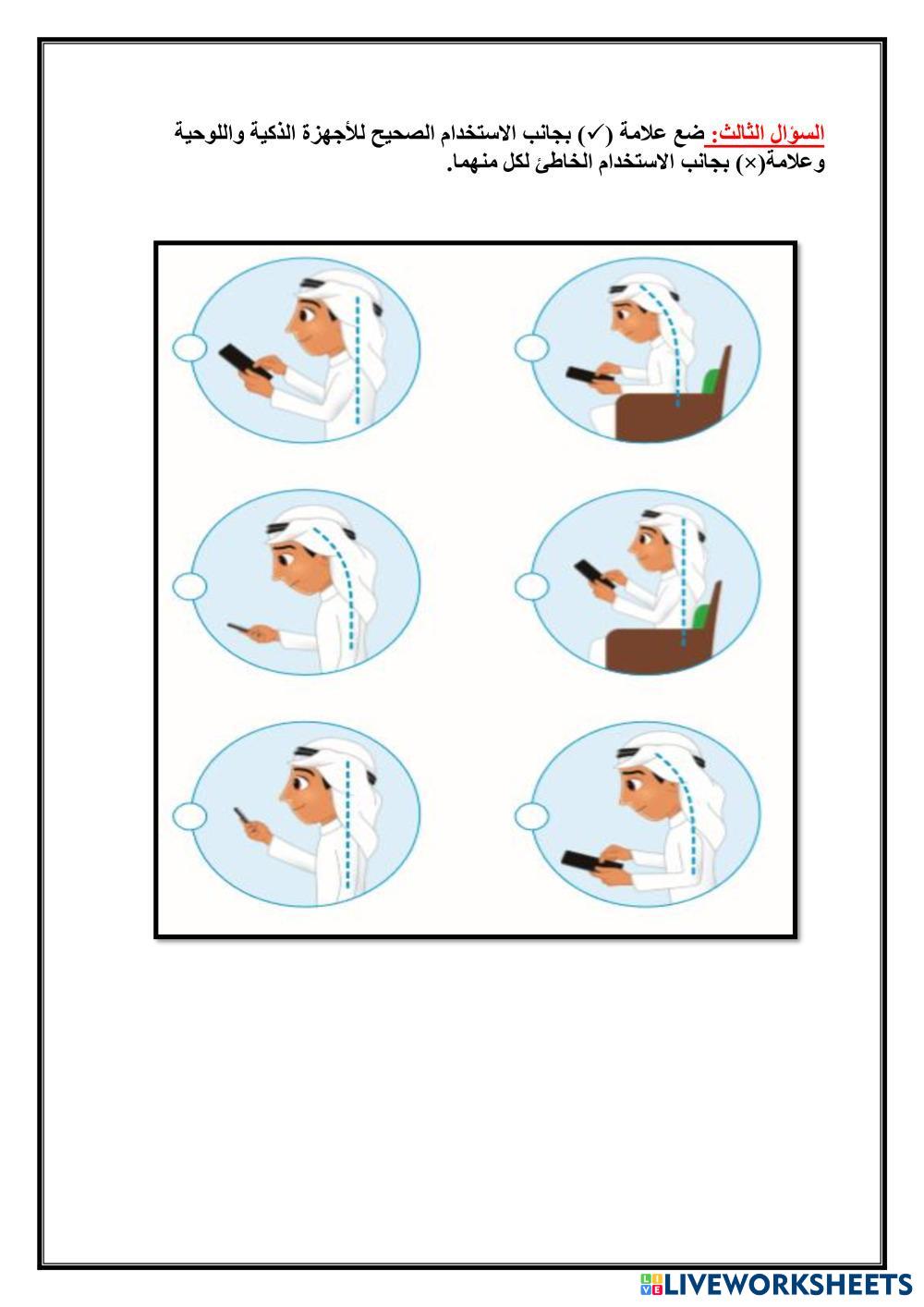 السؤال الثالث: ضع علامة (✓) بجانب الاستخدام الصحيح للأجهزة الذكية واللوحية وعلامة(×) بجانب الاستخدام الخاطئ لكل منهما.

LIVEWORKSHEETS