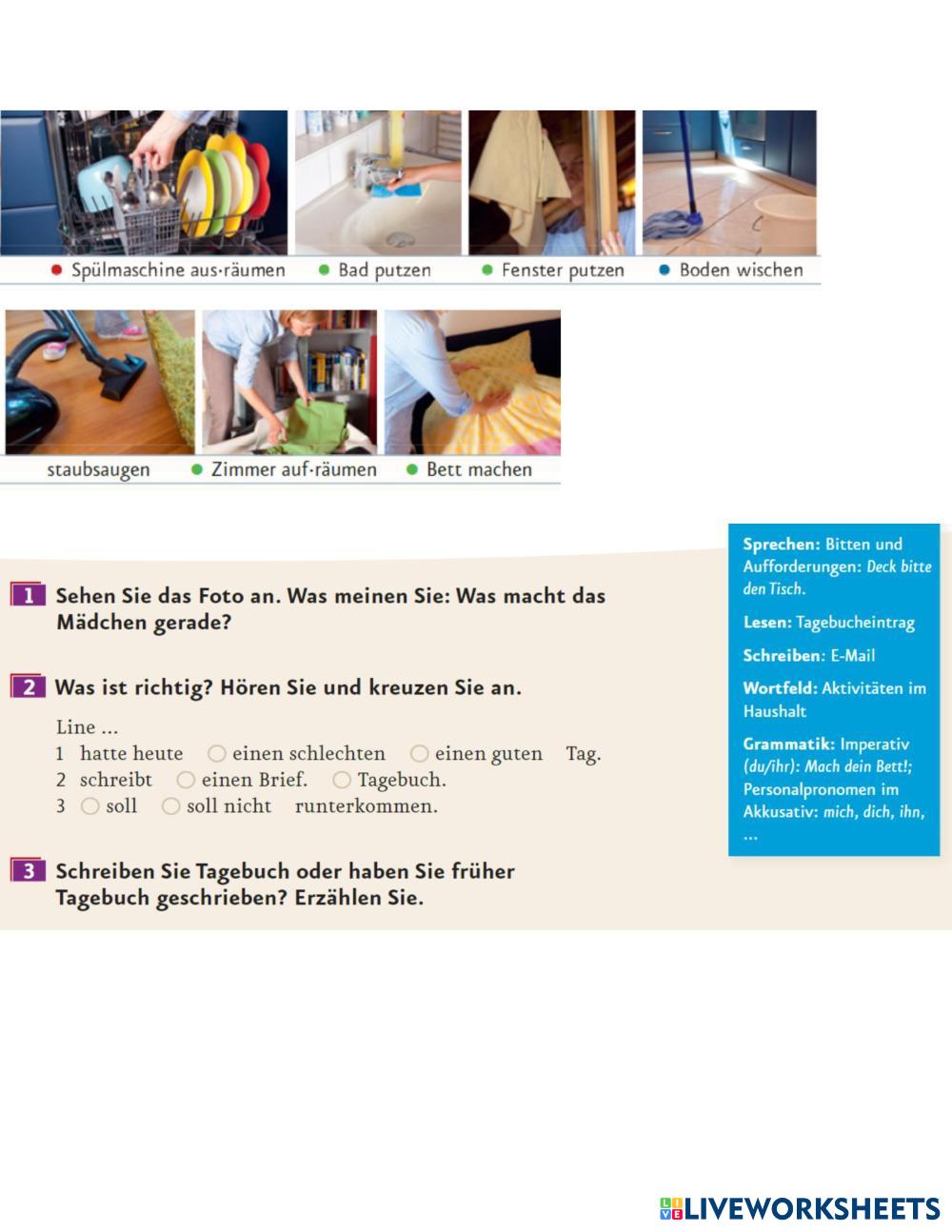 Spülmaschine aus·räumen Bad putzen Fenster putzen Boden wischen

staubsaugen Zimmer auf·räumen Bett machen

1 Sehen Sie das Foto an. Was meinen Sie: Was macht das Mädchen gerade?

2 Was ist richtig? Hören Sie und kreuzen Sie an.

Line ...
1 hatte heute ○ einen schlechten ○ einen guten Tag.
2 schreibt ○ einen Brief. ○ Tagebuch.
3 ○ soll ○ soll nicht runterkommen.

3 Schreiben Sie Tagebuch oder haben Sie früher Tagebuch geschrieben? Erzählen Sie.

Sprechen: Bitten und Aufforderungen: Deck bitte den Tisch.

Lesen: Tagebucheintrag

Schreiben: E-Mail

Wortfeld: Aktivitäten im Haushalt

Grammatik: Imperativ (du/ihr): Mach dein Bett!; Personalpronomen im Akkusativ: mich, dich, ihn, ...

LIVEWORKSHEETS