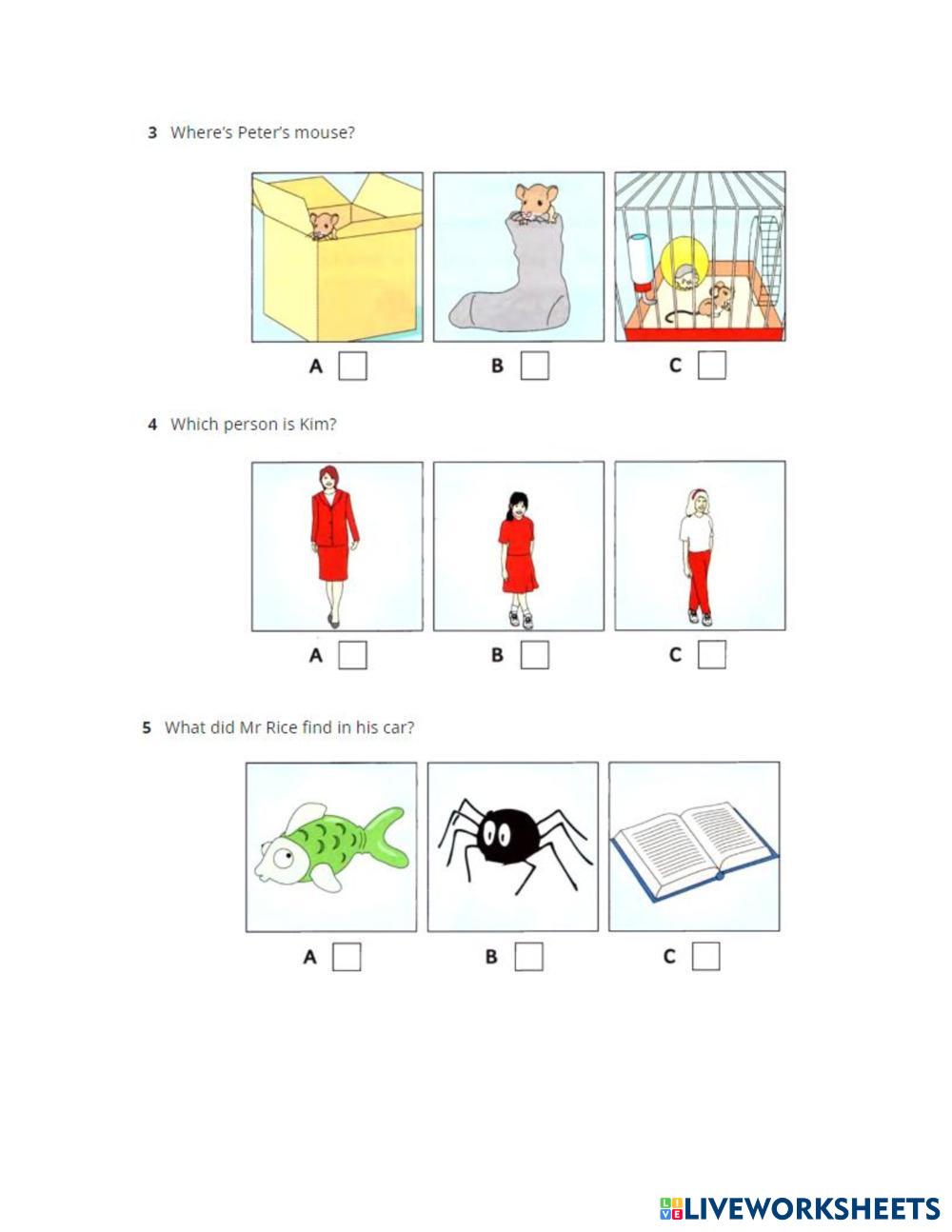 3 Where's Peter's mouse?

A
B
C

4 Which person is Kim?

A
B
C

5 What did Mr Rice find in his car?

A
B
C

LIVEWORKSHEETS