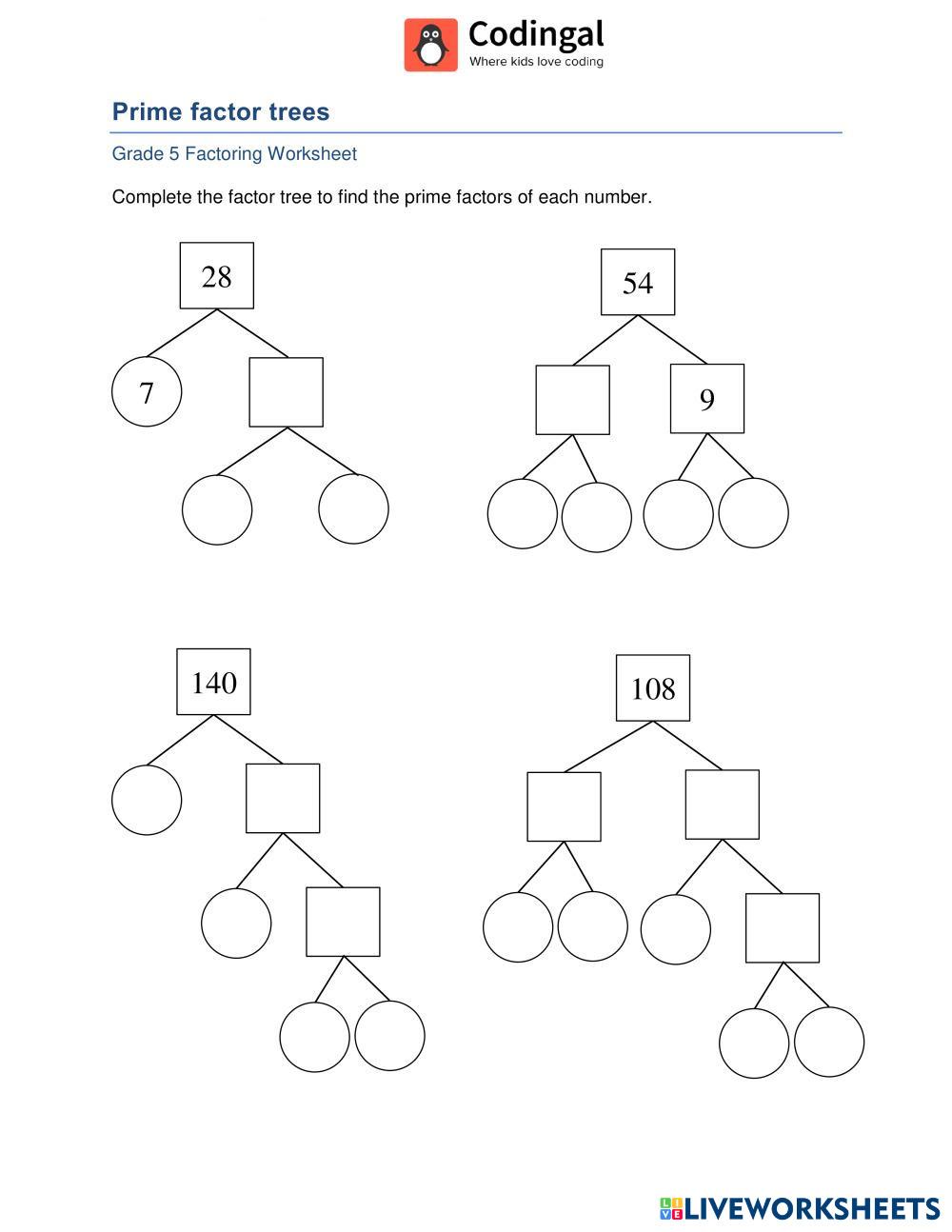 Codingal
Where kids love coding

Prime factor trees

Grade 5 Factoring Worksheet

Complete the factor tree to find the prime factors of each number.

28

7

54

9

140

108

LIVEWORKSHEETS