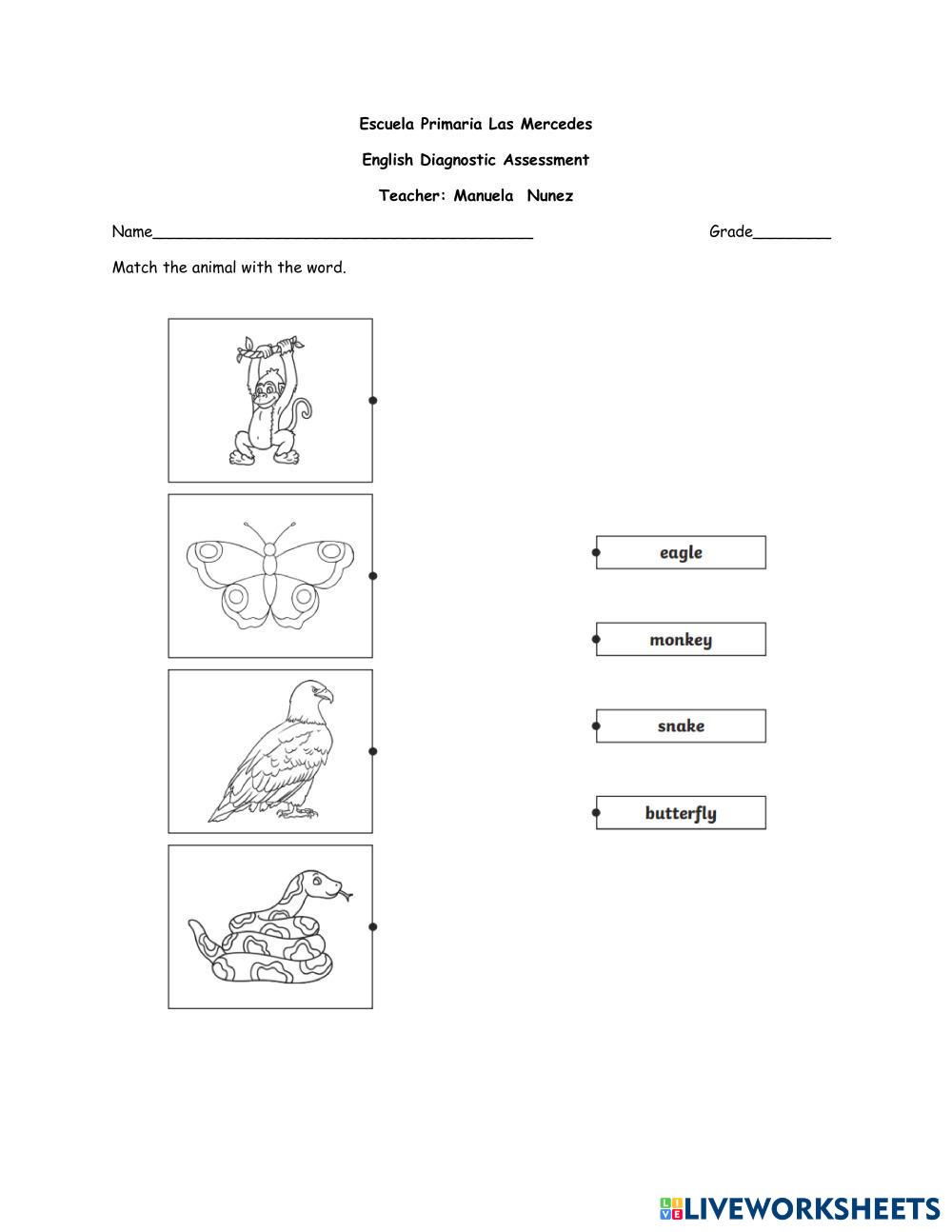 Escuela Primaria Las Mercedes

English Diagnostic Assessment

Teacher: Manuela Nunez

Name________________________________________ Grade________

Match the animal with the word.

eagle

monkey

snake

butterfly

LIVEWORKSHEETS