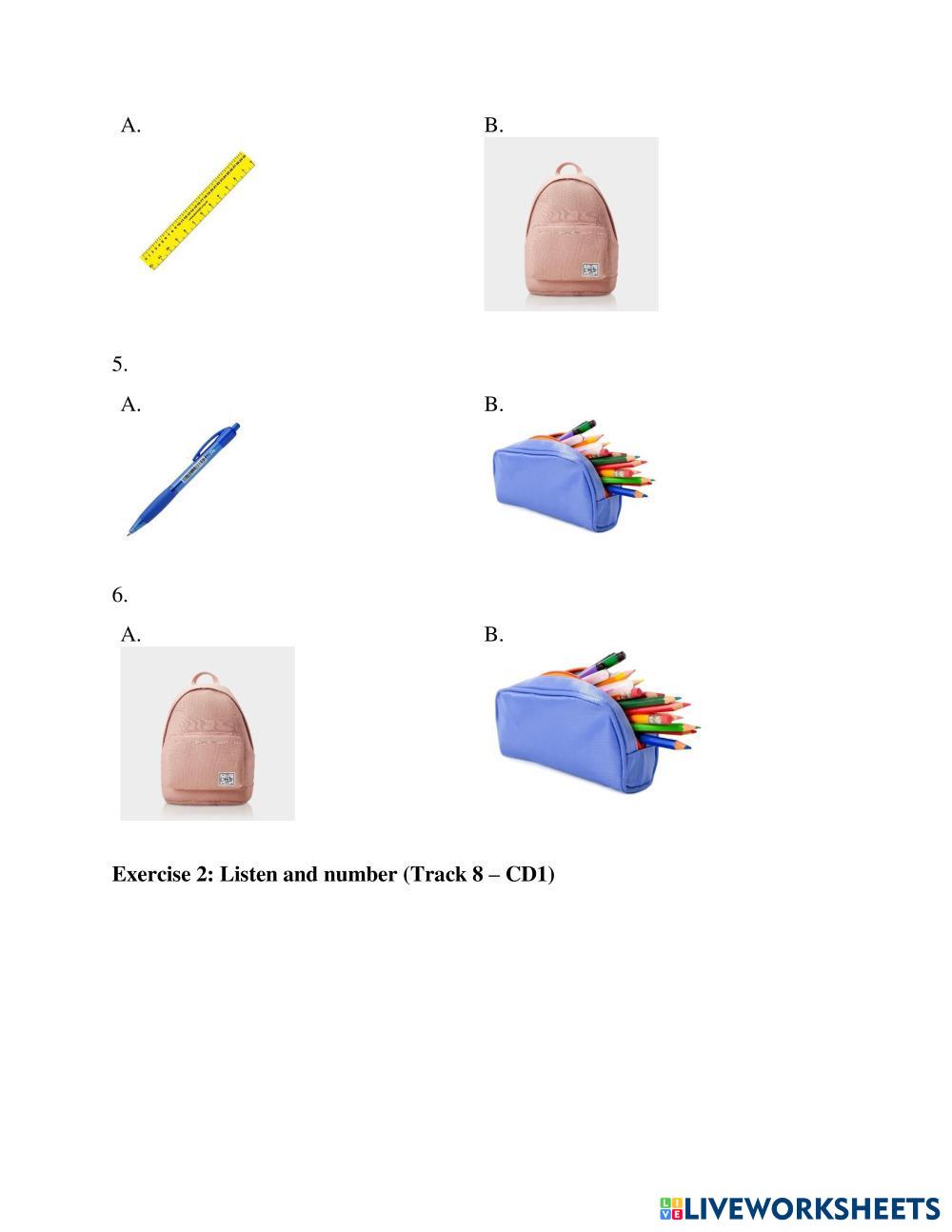 A.

B.

5.

A.

B.

6.

A.

B.

**Exercise 2: Listen and number (Track 8 – CD1)**

LIVEWORKSHEETS