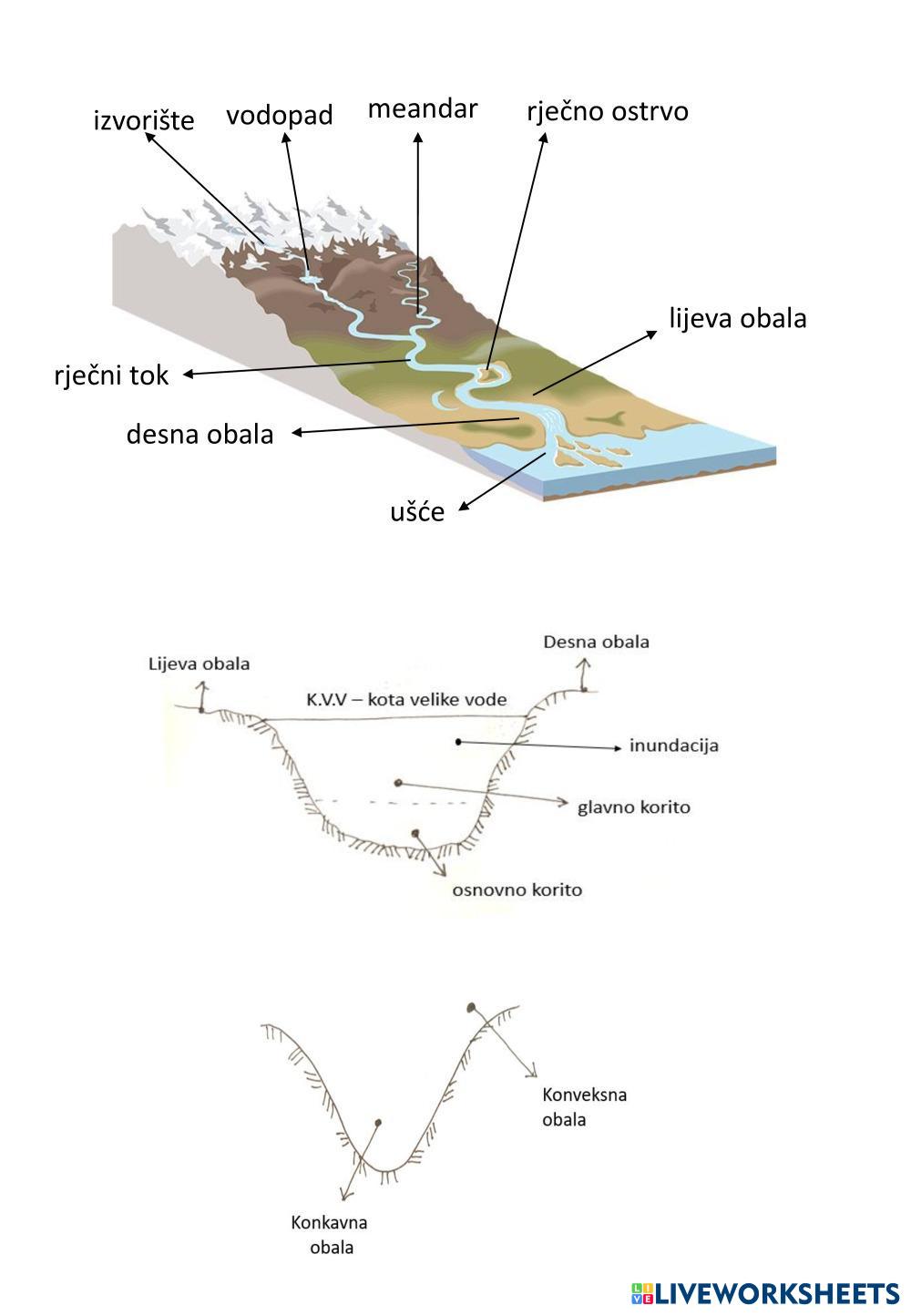 izvorište
vodopad
meandar
rječno ostrvo
lijeva obala
rječni tok
desna obala
ušće

Lijeva obala
Desna obala
K.V.V – kota velike vode
inundacija
glavno korito
osnovno korito

Konveksna obala
Konkavna obala

LIVEWORKSHEETS