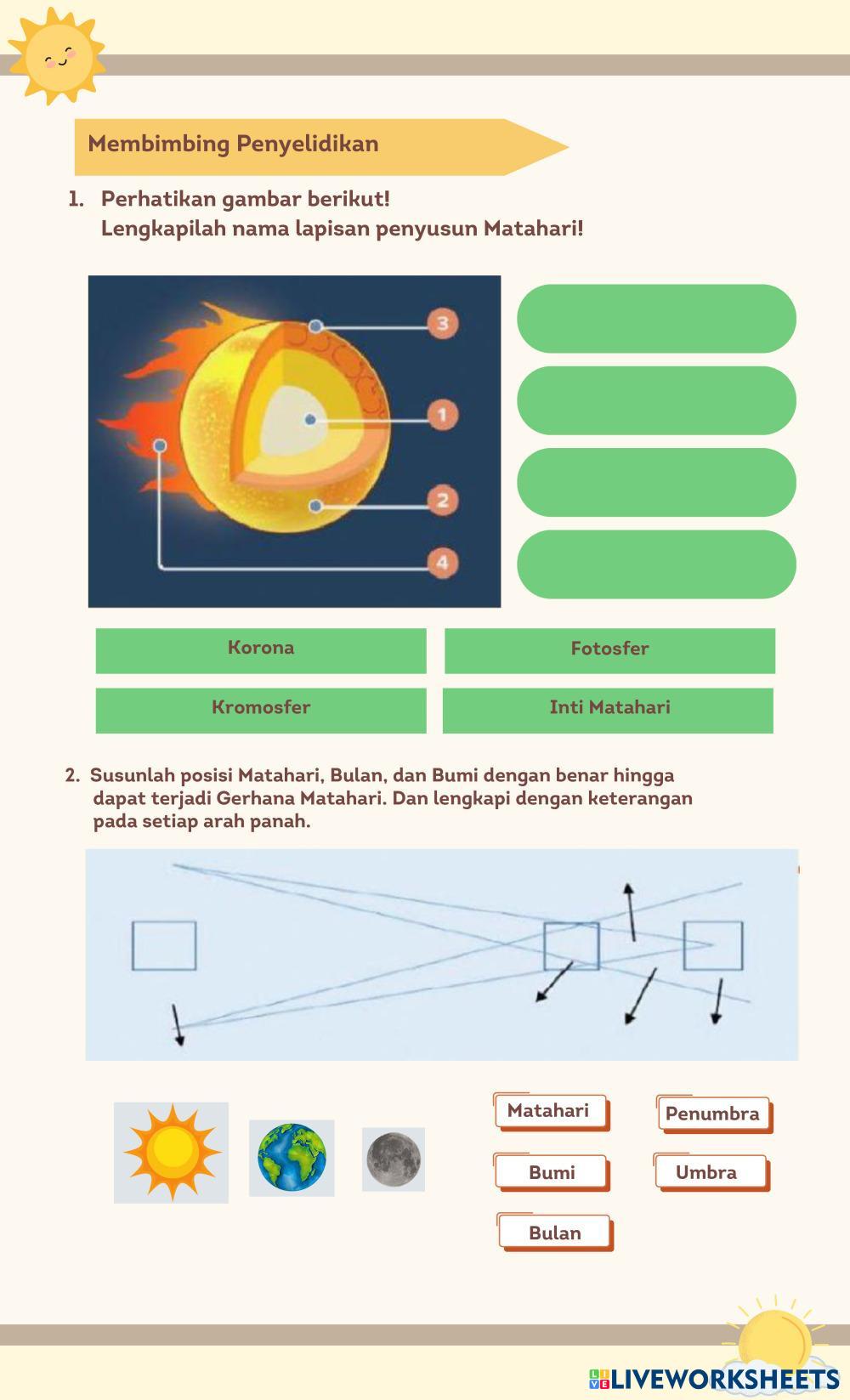 Membimbing Penyelidikan

1. Perhatikan gambar berikut!
Lengkapilah nama lapisan penyusun Matahari!

3
1
2
4

Korona
Fotosfer
Kromosfer
Inti Matahari

2. Susunlah posisi Matahari, Bulan, dan Bumi dengan benar hingga dapat terjadi Gerhana Matahari. Dan lengkapi dengan keterangan pada setiap arah panah.

Matahari
Penumbra
Bumi
Umbra
Bulan

LIVEWORKSHEETS