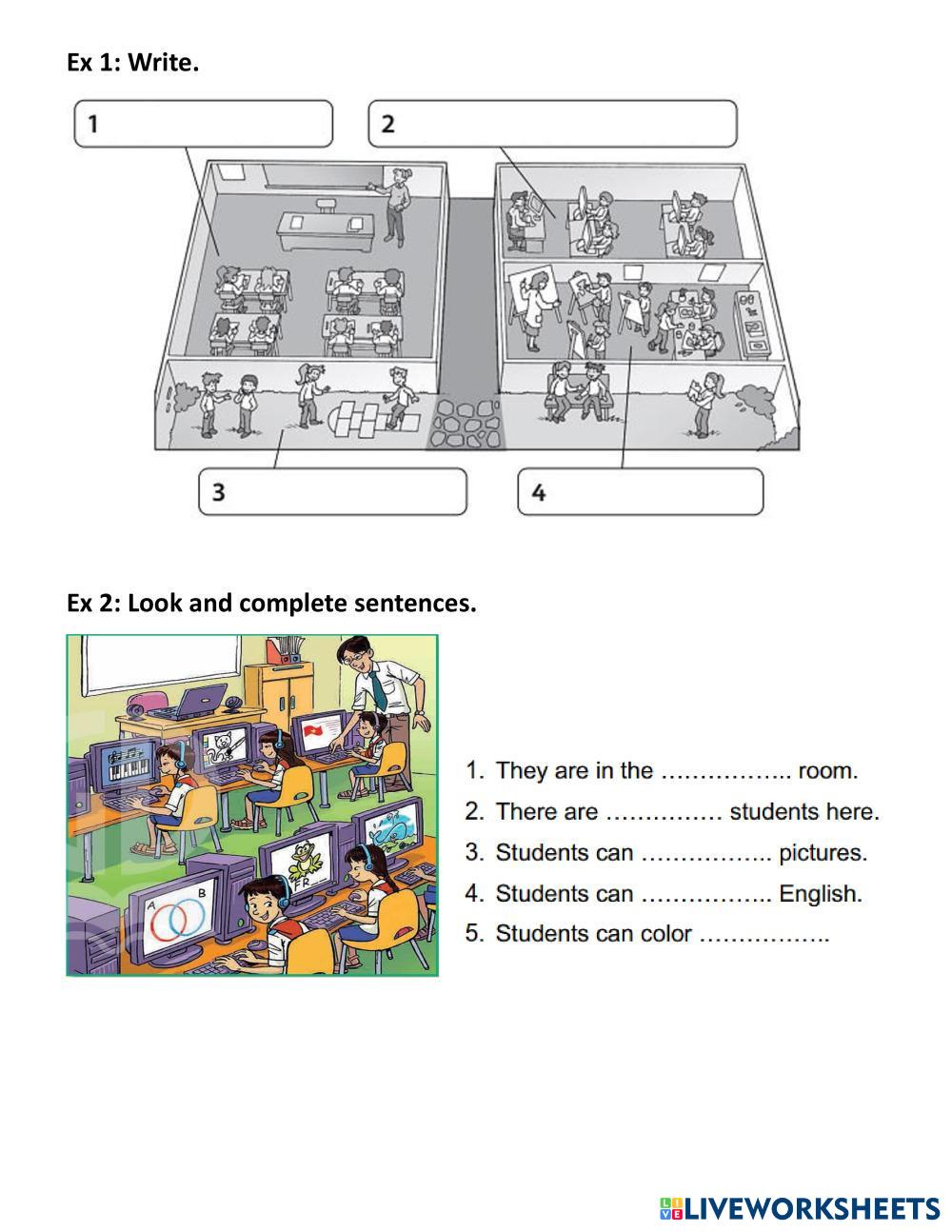 Ex 1: Write.

1

2

3

4

Ex 2: Look and complete sentences.

A B

FR

1. They are in the …………….. room.
2. There are …………… students here.
3. Students can …………….. pictures.
4. Students can …………….. English.
5. Students can color ……………..

LIVEWORKSHEETS