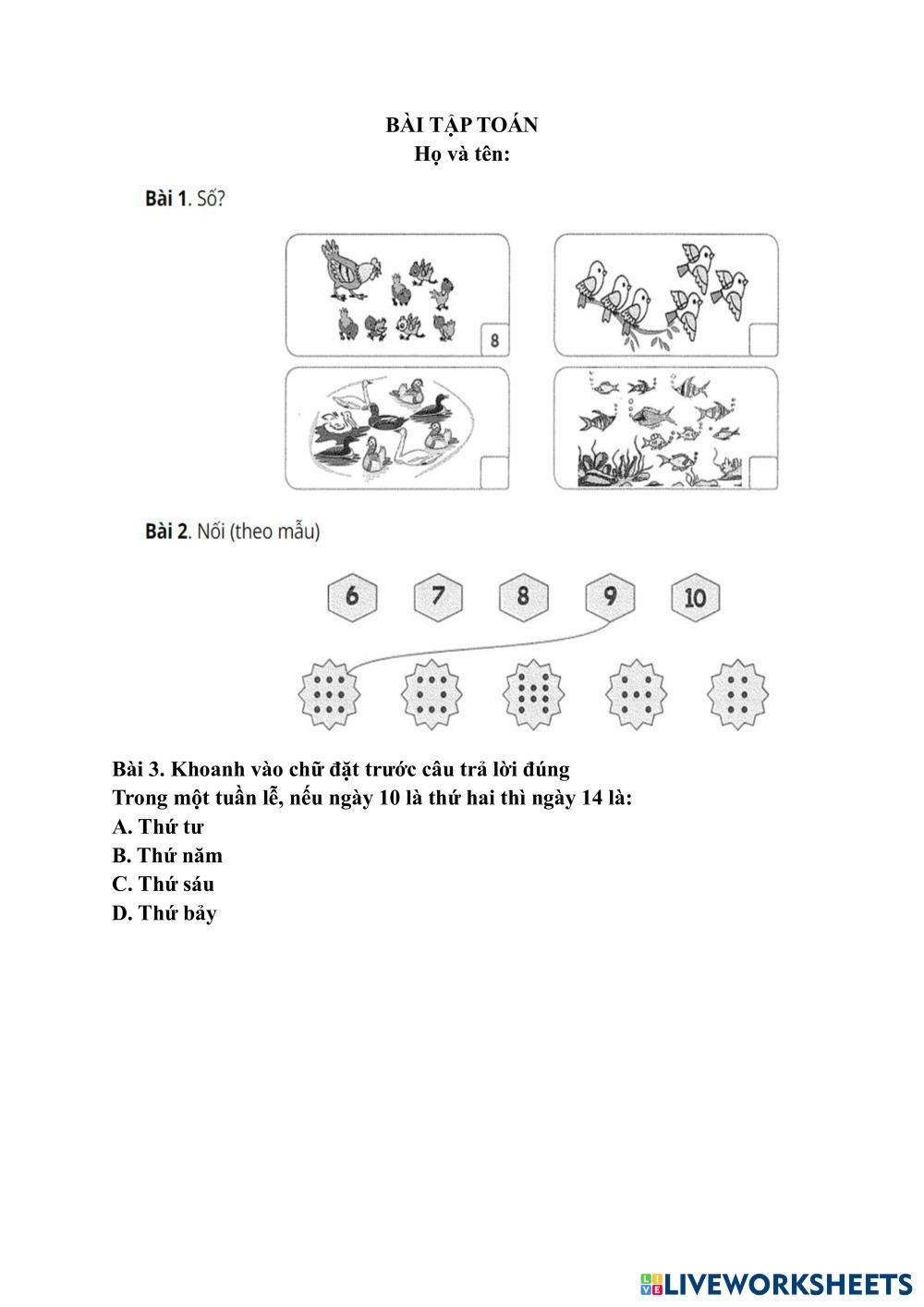 BÀI TẬP TOÁN
Họ và tên:

Bài 1. Số?

8

Bài 2. Nối (theo mẫu)

6 7 8 9 10

Bài 3. Khoanh vào chữ đặt trước câu trả lời đúng
Trong một tuần lễ, nếu ngày 10 là thứ hai thì ngày 14 là:
A. Thứ tư
B. Thứ năm
C. Thứ sáu
D. Thứ bảy

LIVEWORKSHEETS