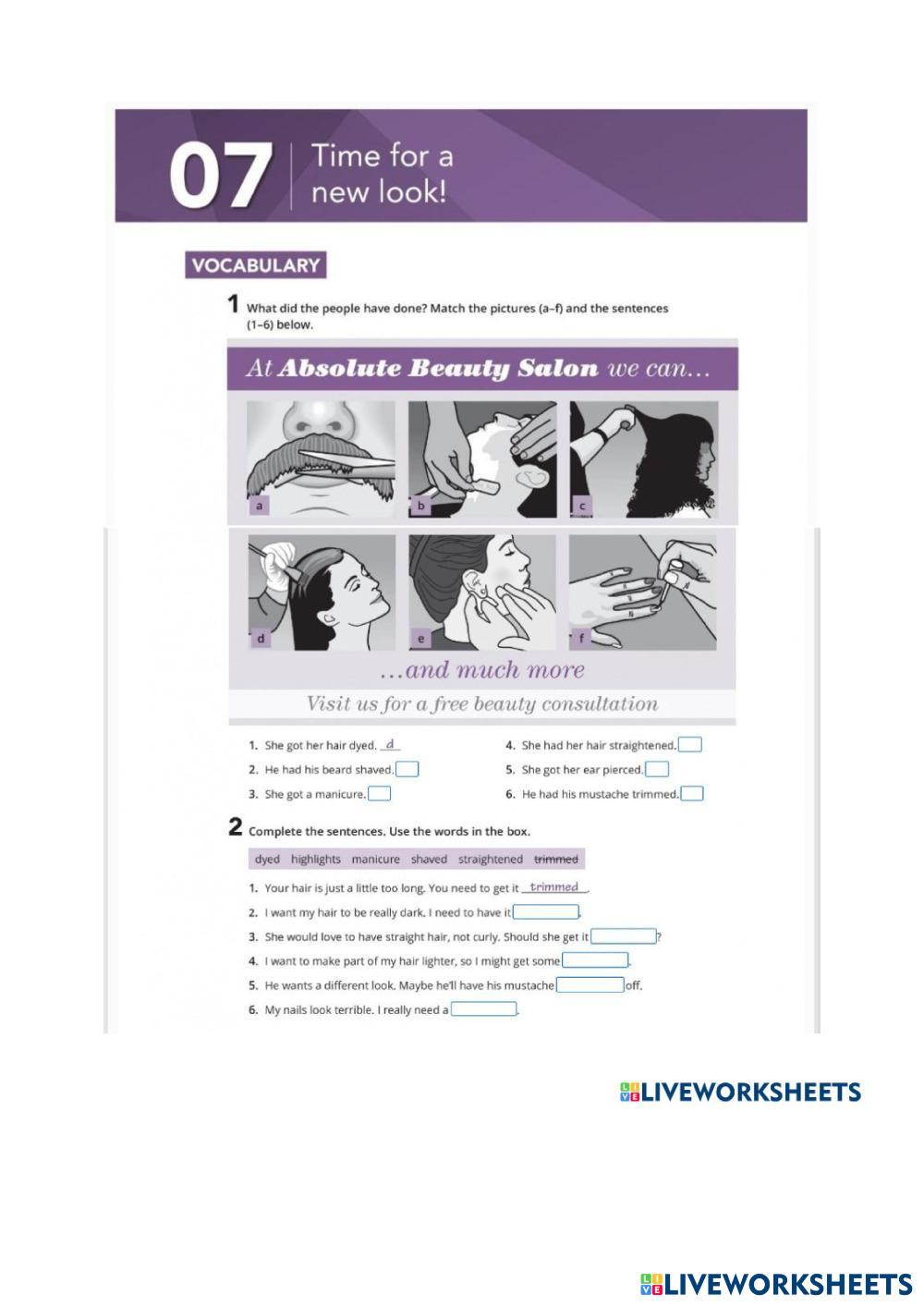 07 Time for a new look!

VOCABULARY

1 What did the people have done? Match the pictures (a–f) and the sentences (1–6) below.

At Absolute Beauty Salon we can…

a b c

d e f

…and much more

Visit us for a free beauty consultation

1. She got her hair dyed. d
2. He had his beard shaved.
3. She got a manicure.
4. She had her hair straightened.
5. She got her ear pierced.
6. He had his mustache trimmed.

2 Complete the sentences. Use the words in the box.

dyed highlights manicure shaved straightened trimmed

1. Your hair is just a little too long. You need to get it trimmed.
2. I want my hair to be really dark. I need to have it .
3. She would love to have straight hair, not curly. Should she get it ?
4. I want to make part of my hair lighter, so I might get some .
5. He wants a different look. Maybe he'll have his mustache off.
6. My nails look terrible. I really need a .

LIVEWORKSHEETS

LIVEWORKSHEETS