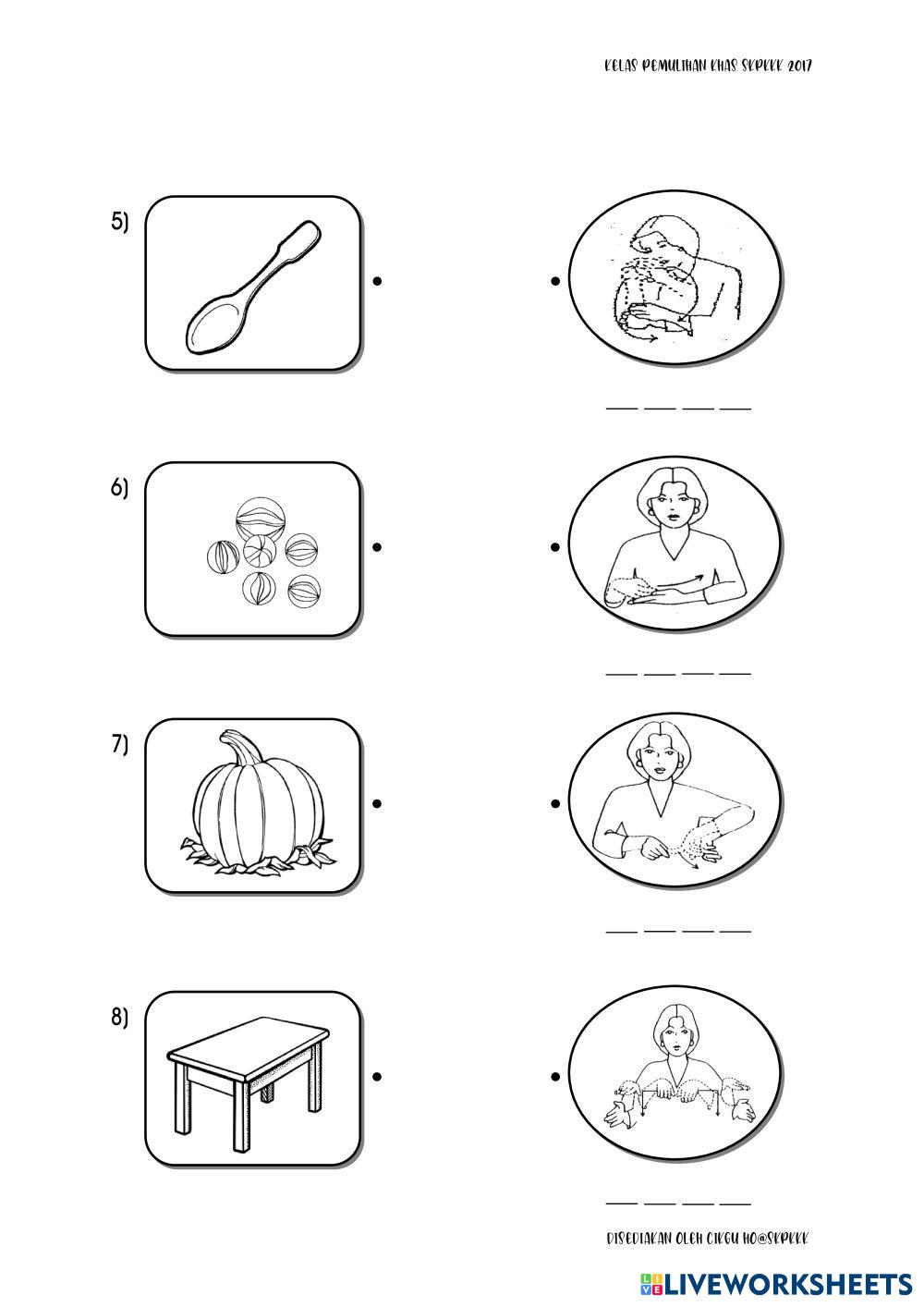 KELAS PEMULIHAN KHAS SKPKKK 2017

5)

___ ___ ___ ___

6)

___ ___ ___ ___

7)

___ ___ ___ ___

8)

___ ___ ___ ___

DISEDIAKAN OLEH CIKGU HO@SKPKKK

LIVEWORKSHEETS