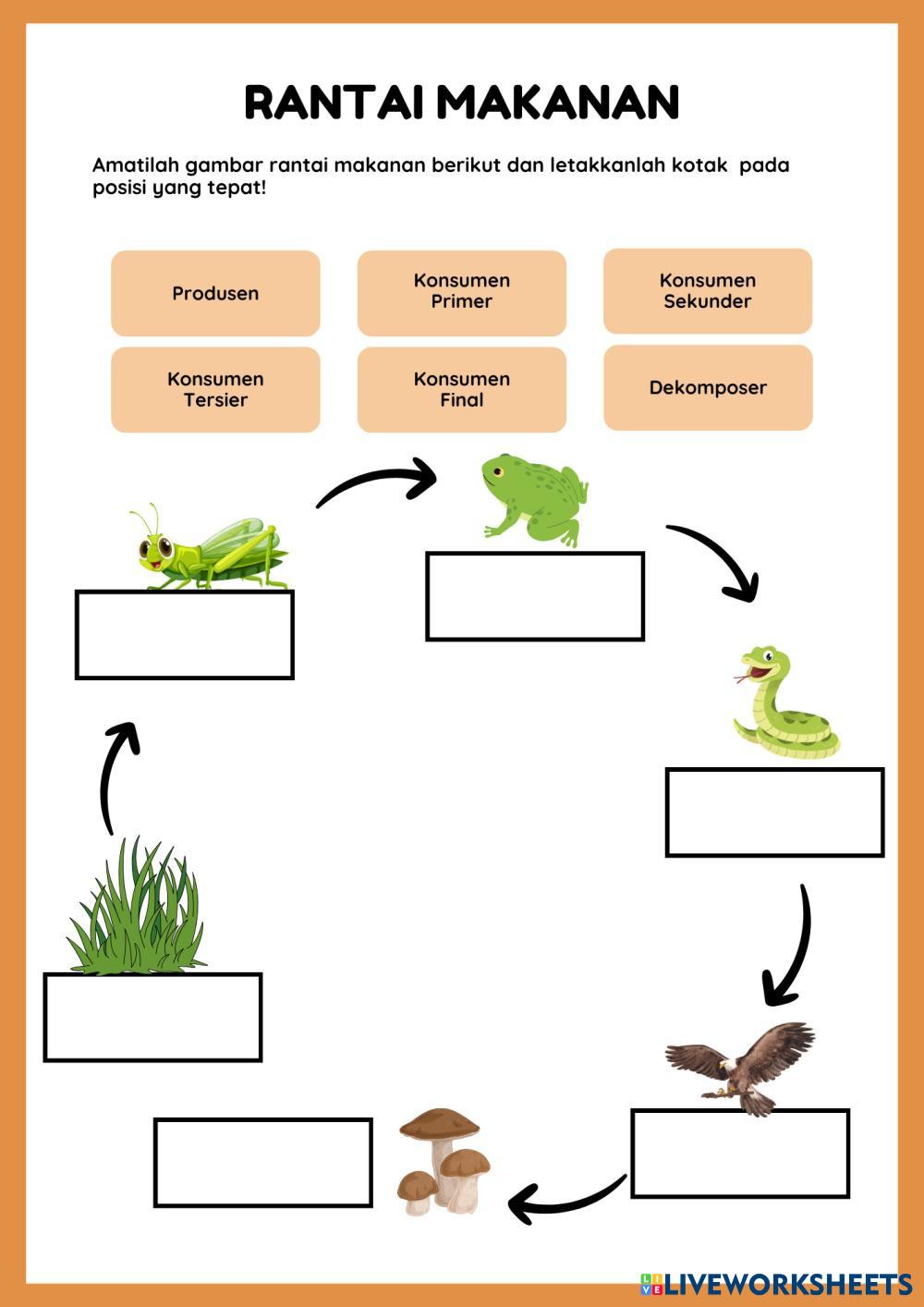 RANTAI MAKANAN

Amatilah gambar rantai makanan berikut dan letakkanlah kotak pada posisi yang tepat!

Produsen

Konsumen Primer

Konsumen Sekunder

Konsumen Tersier

Konsumen Final

Dekomposer

LIVEWORKSHEETS