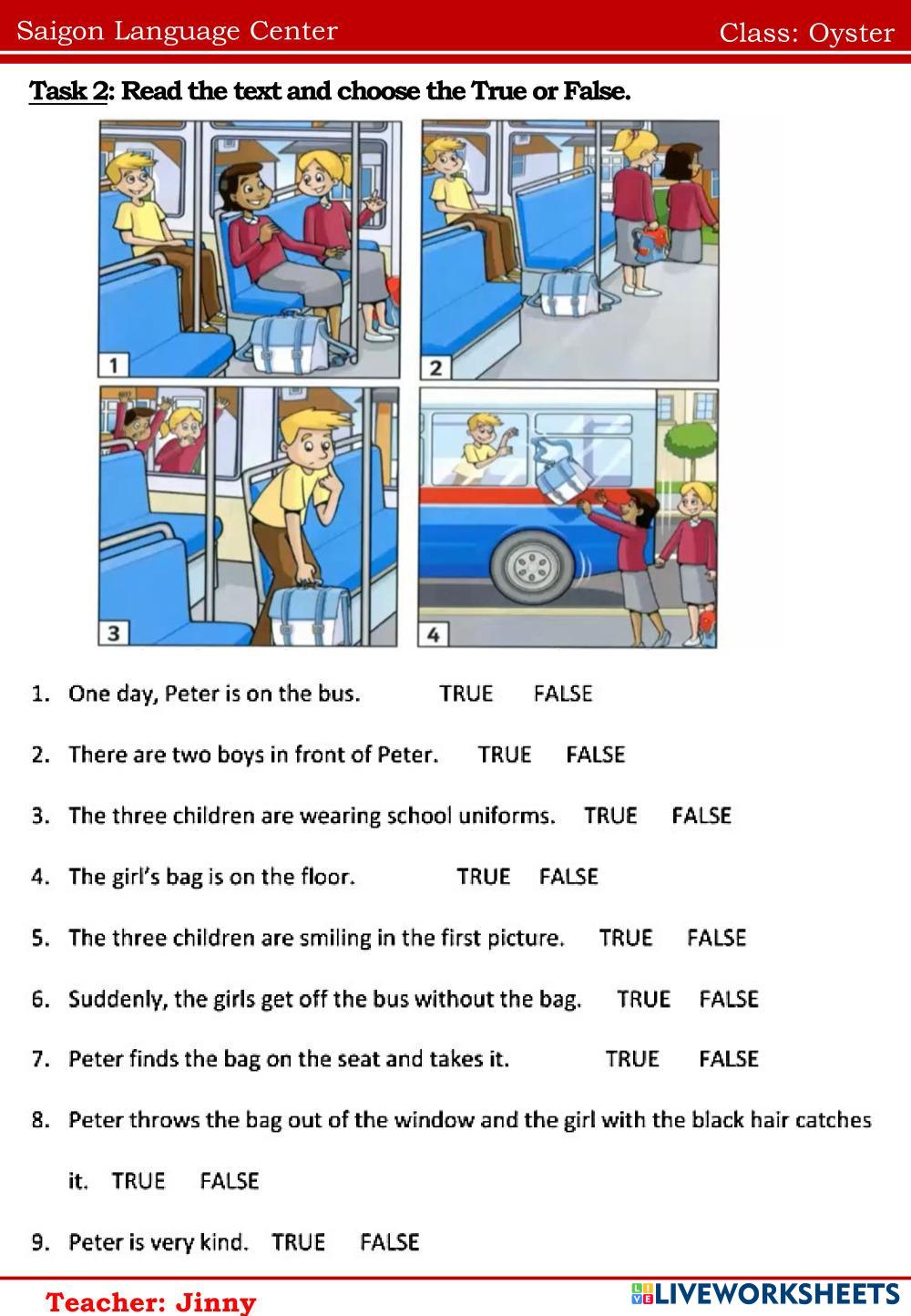 Saigon Language Center

Class: Oyster

Task 2: Read the text and choose the True or False.

1

2

3

4

1. One day, Peter is on the bus. TRUE FALSE

2. There are two boys in front of Peter. TRUE FALSE

3. The three children are wearing school uniforms. TRUE FALSE

4. The girl's bag is on the floor. TRUE FALSE

5. The three children are smiling in the first picture. TRUE FALSE

6. Suddenly, the girls get off the bus without the bag. TRUE FALSE

7. Peter finds the bag on the seat and takes it. TRUE FALSE

8. Peter throws the bag out of the window and the girl with the black hair catches it. TRUE FALSE

9. Peter is very kind. TRUE FALSE

Teacher: Jinny

LIVEWORKSHEETS