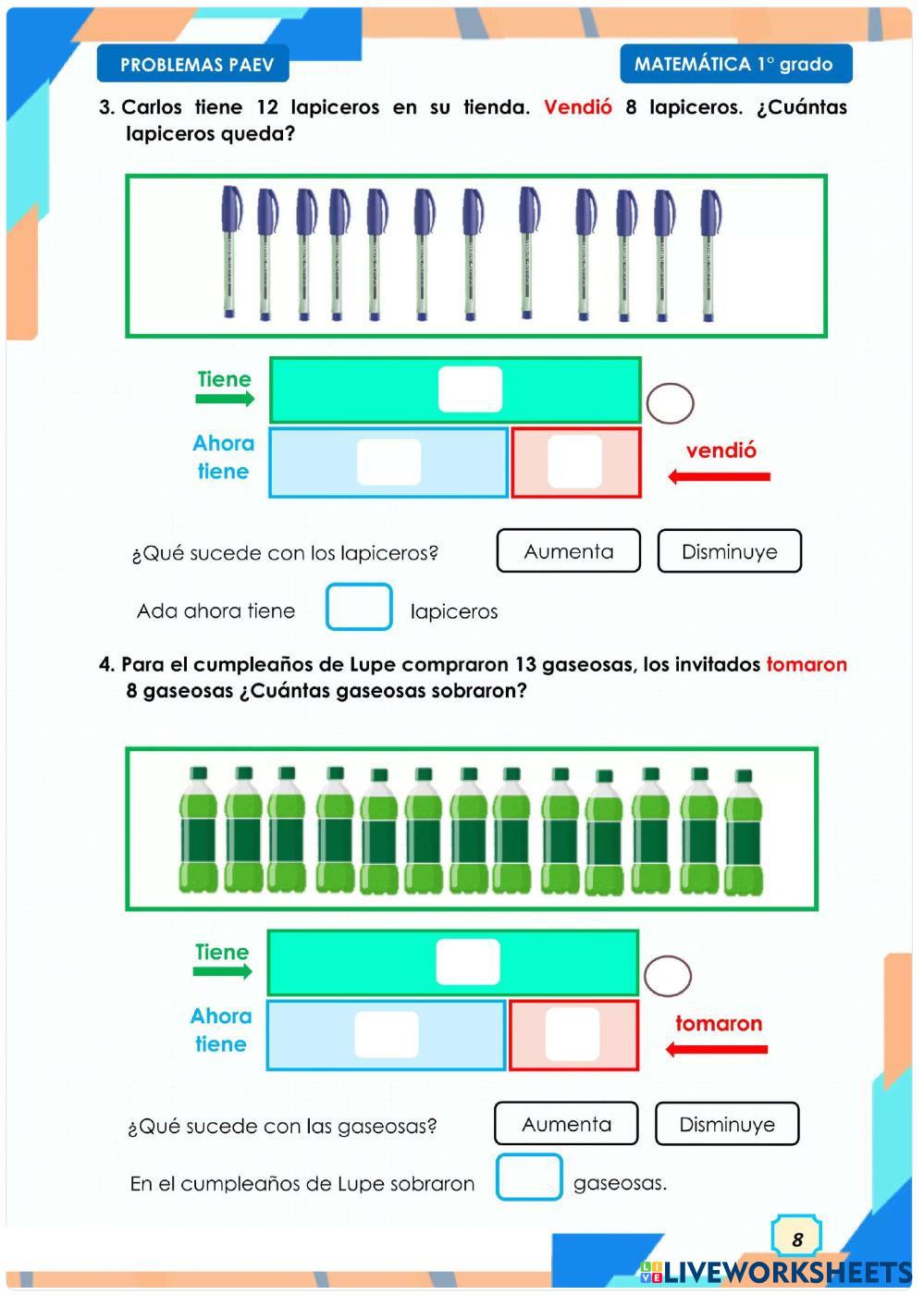 PROBLEMAS PAEV

MATEMÁTICA 1° grado

3. Carlos tiene 12 lapiceros en su tienda. Vendió 8 lapiceros. ¿Cuántas lapiceros queda?

Tiene

Ahora tiene

vendió

¿Qué sucede con los lapiceros?

Aumenta

Disminuye

Ada ahora tiene lapiceros

4. Para el cumpleaños de Lupe compraron 13 gaseosas, los invitados tomaron 8 gaseosas ¿Cuántas gaseosas sobraron?

Tiene

Ahora tiene

tomaron

¿Qué sucede con las gaseosas?

Aumenta

Disminuye

En el cumpleaños de Lupe sobraron gaseosas.

8

LIVEWORKSHEETS