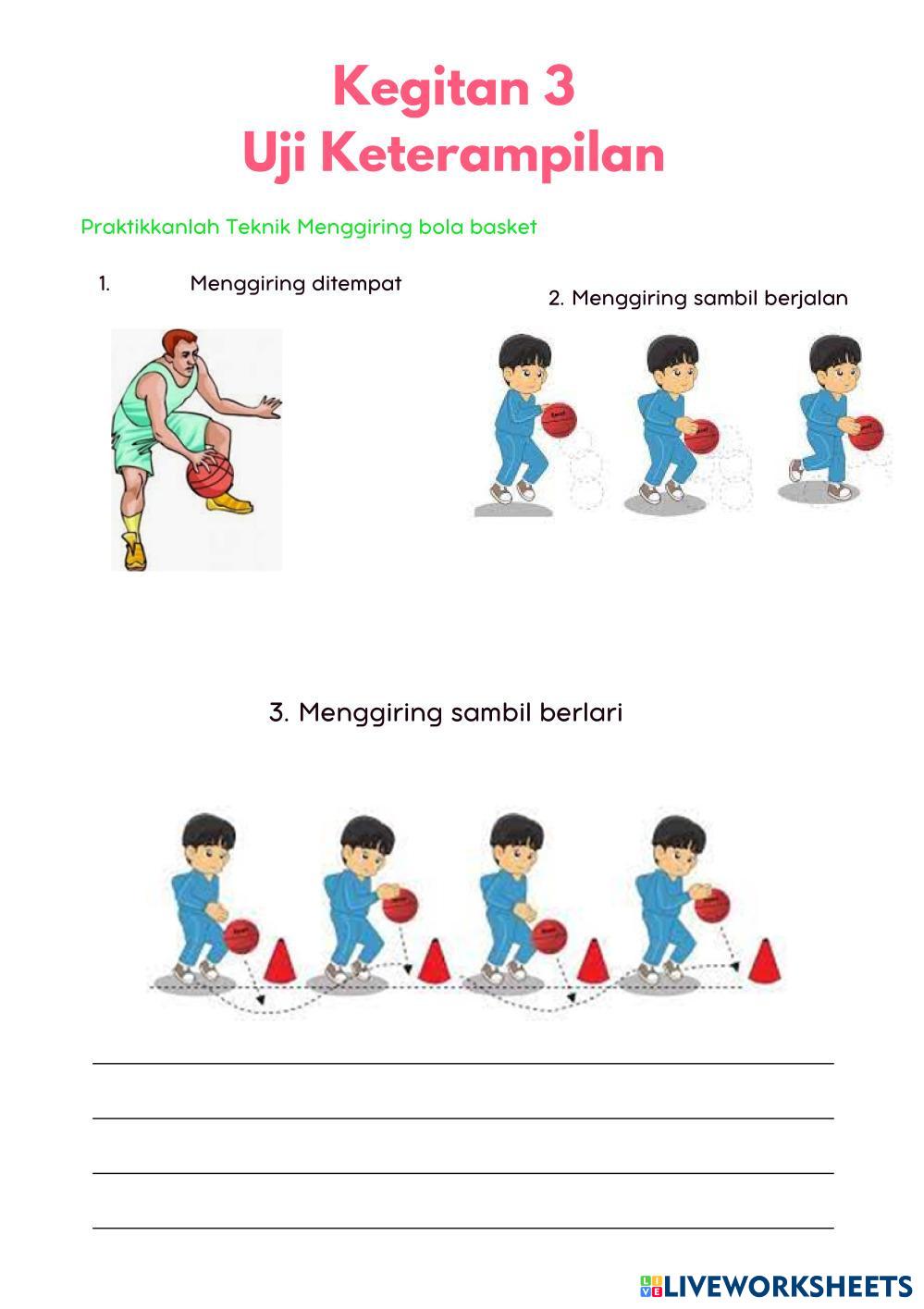 Kegitan 3
Uji Keterampilan

Praktikkanlah Teknik Menggiring bola basket

1. Menggiring ditempat

2. Menggiring sambil berjalan

3. Menggiring sambil berlari

LIVEWORKSHEETS