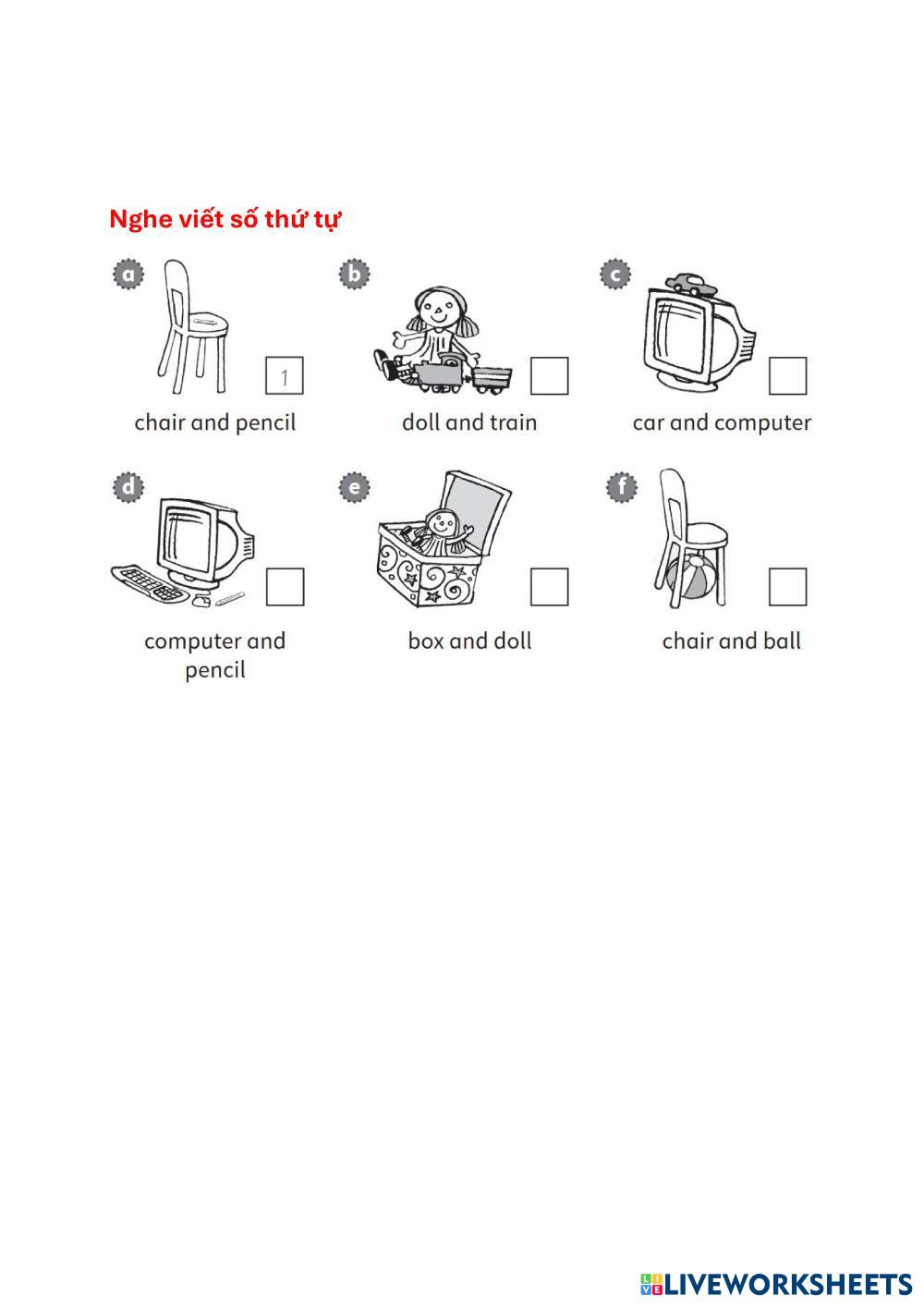 Nghe viết số thứ tự

a
1
chair and pencil

b
doll and train

c
car and computer

d
computer and pencil

e
box and doll

f
chair and ball

LIVEWORKSHEETS