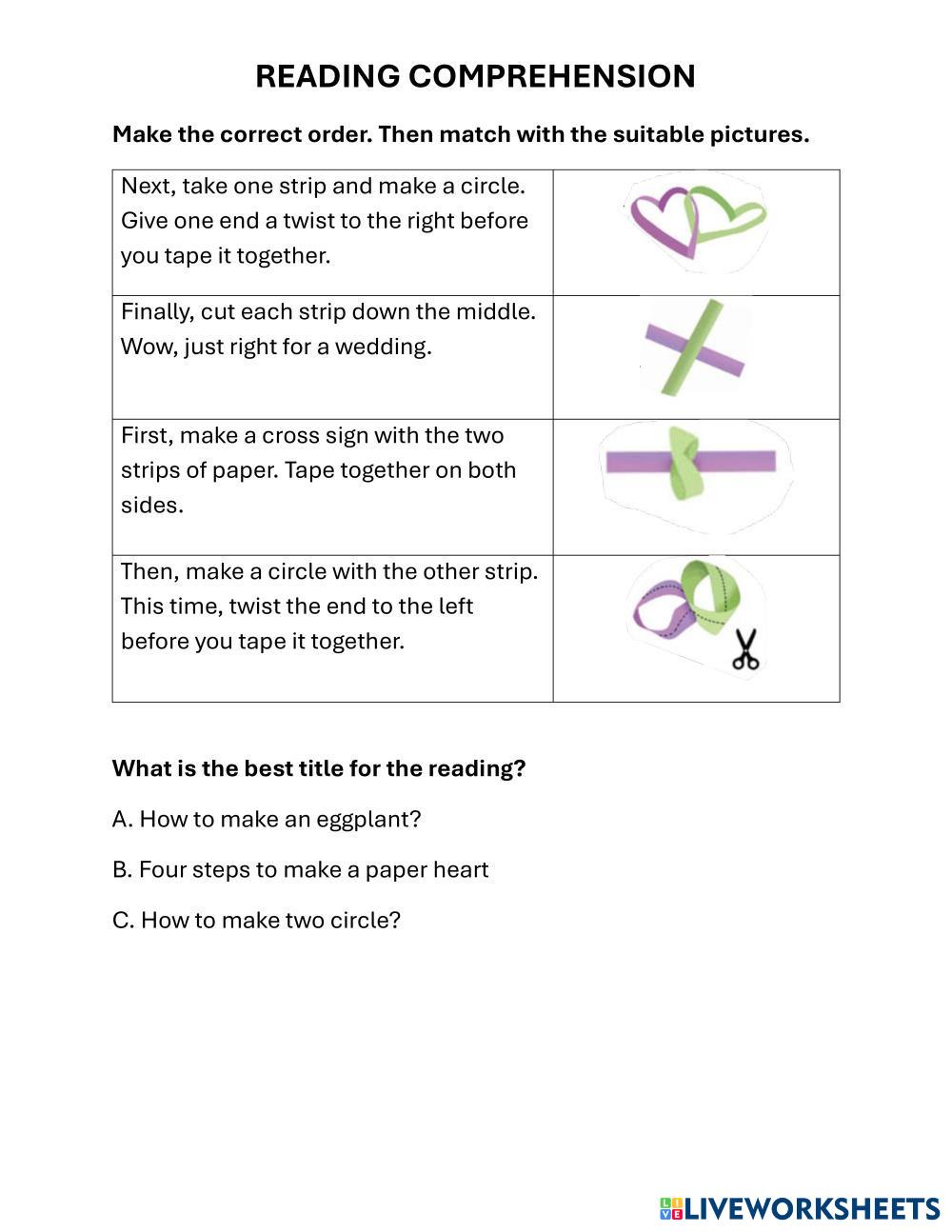 READING COMPREHENSION

Make the correct order. Then match with the suitable pictures.

| | |
|---|---|
| Next, take one strip and make a circle. Give one end a twist to the right before you tape it together. | |
| Finally, cut each strip down the middle. Wow, just right for a wedding. | |
| First, make a cross sign with the two strips of paper. Tape together on both sides. | |
| Then, make a circle with the other strip. This time, twist the end to the left before you tape it together. | |

What is the best title for the reading?

A. How to make an eggplant?

B. Four steps to make a paper heart

C. How to make two circle?

LIVEWORKSHEETS