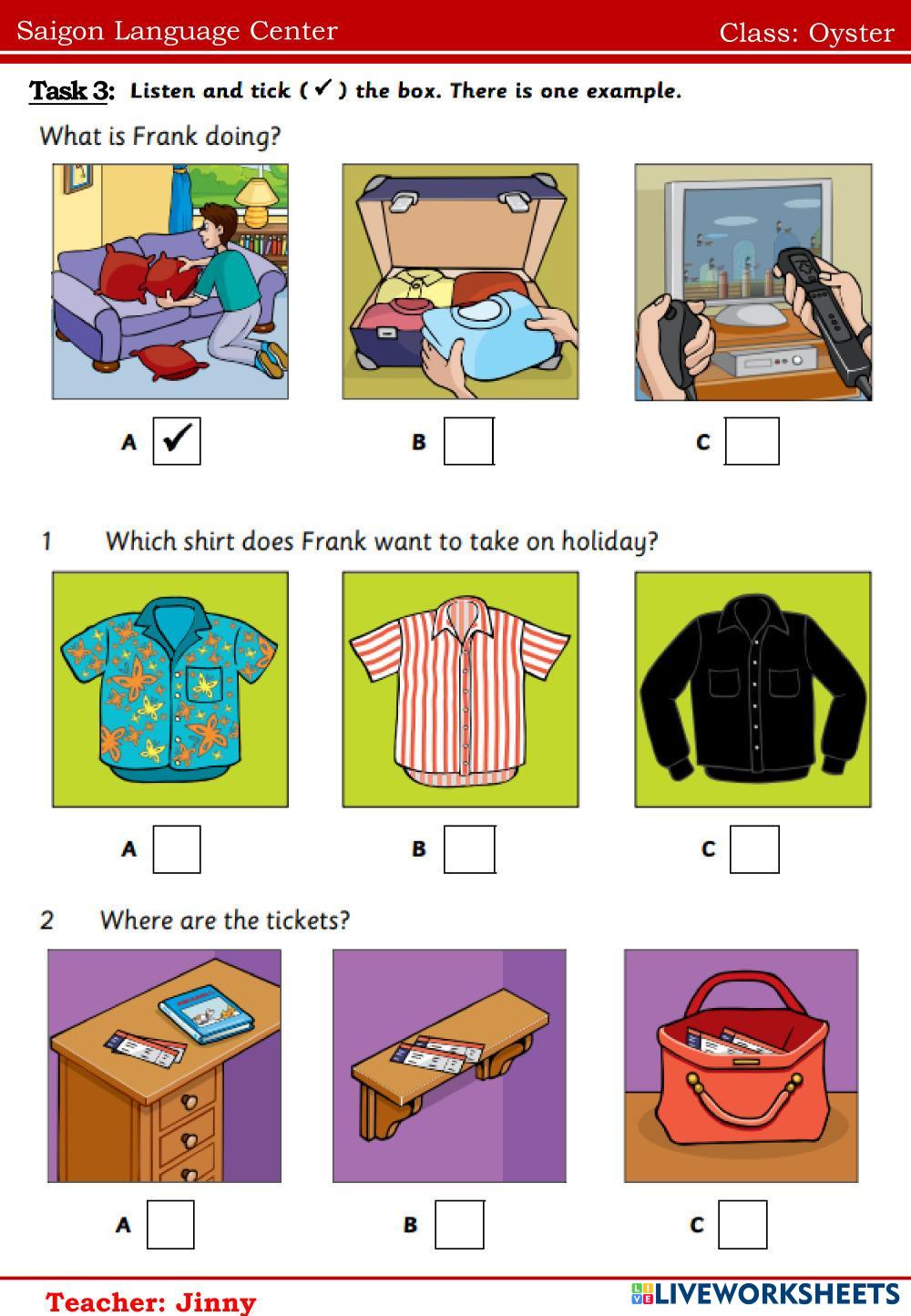 Saigon Language Center
Class: Oyster

Task 3: Listen and tick ( ✓ ) the box. There is one example.

What is Frank doing?

A ✓
B
C

1 Which shirt does Frank want to take on holiday?

A
B
C

2 Where are the tickets?

A
B
C

Teacher: Jinny
LIVEWORKSHEETS