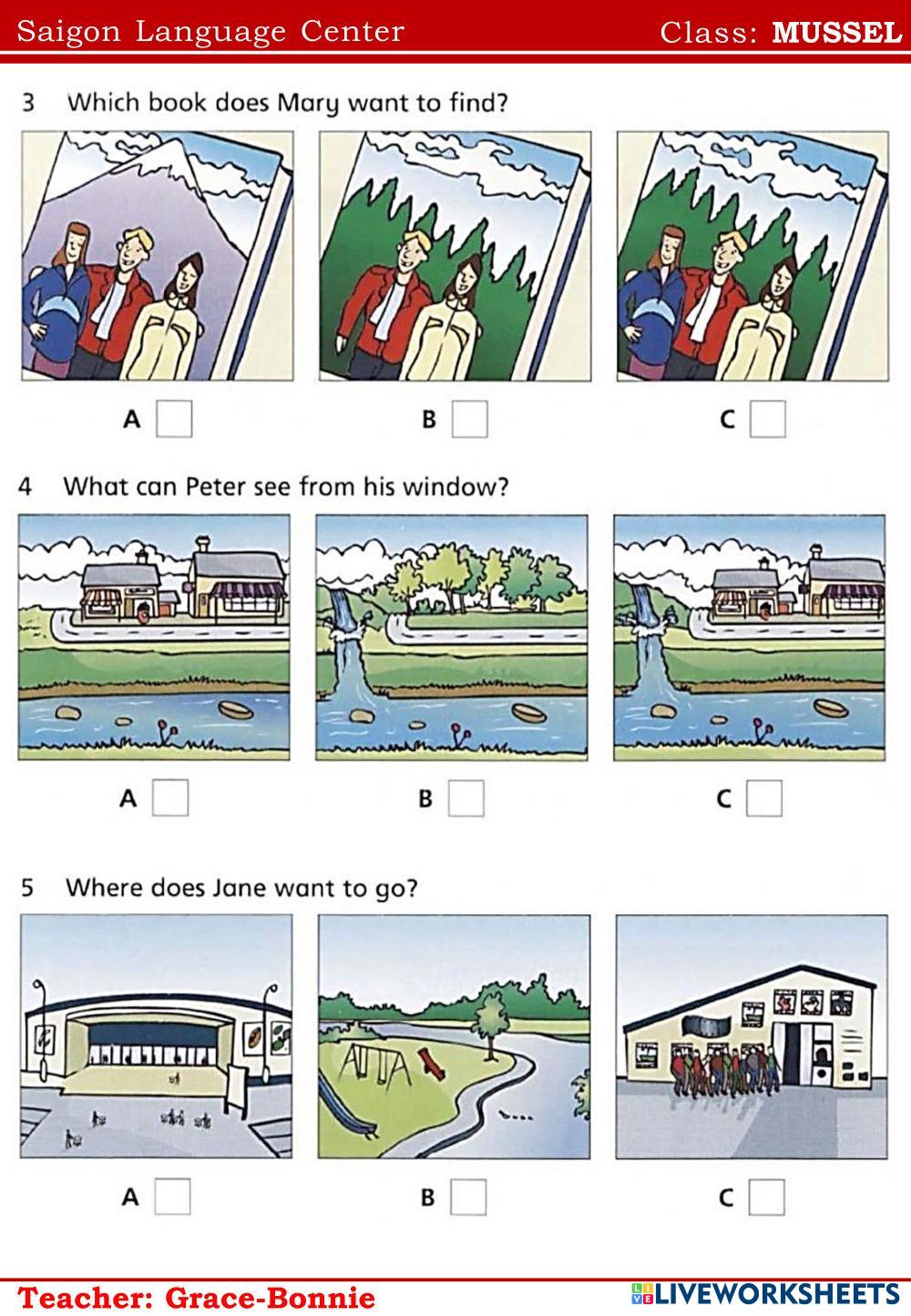 Saigon Language Center Class: MUSSEL

3 Which book does Mary want to find?

A

B

C

4 What can Peter see from his window?

A

B

C

5 Where does Jane want to go?

A

B

C

Teacher: Grace-Bonnie

LIVEWORKSHEETS