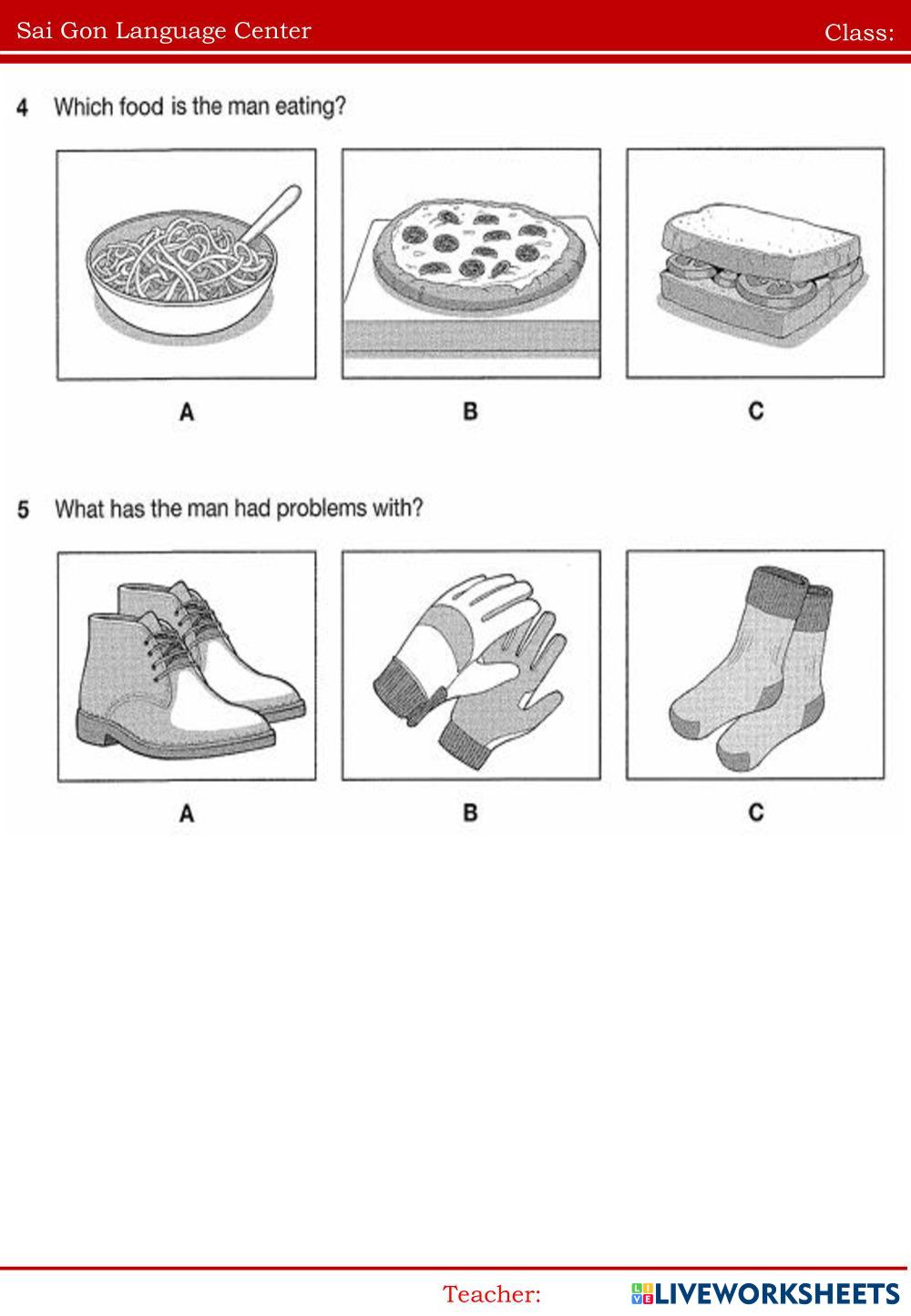 Sai Gon Language Center

Class:

4 Which food is the man eating?

A

B

C

5 What has the man had problems with?

A

B

C

Teacher:

LIVEWORKSHEETS