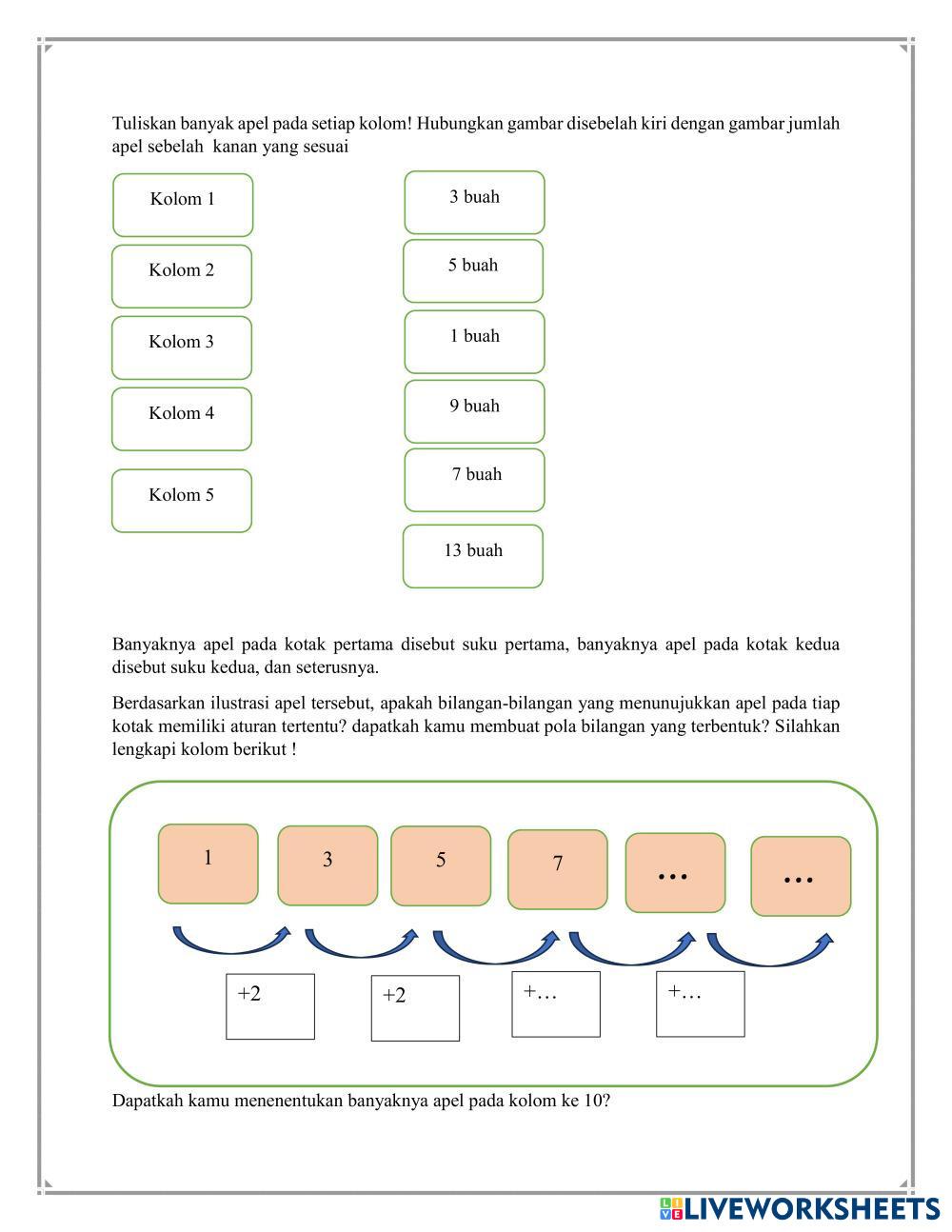 Tuliskan banyak apel pada setiap kolom! Hubungkan gambar disebelah kiri dengan gambar jumlah apel sebelah  kanan yang sesuai

Kolom 1

Kolom 2

Kolom 3

Kolom 4

Kolom 5

3 buah

5 buah

1 buah

9 buah

7 buah

13 buah

Banyaknya apel pada kotak pertama disebut suku pertama, banyaknya apel pada kotak kedua disebut suku kedua, dan seterusnya.

Berdasarkan ilustrasi apel tersebut, apakah bilangan-bilangan yang menunujukkan apel pada tiap kotak memiliki aturan tertentu? dapatkah kamu membuat pola bilangan yang terbentuk? Silahkan lengkapi kolom berikut !

1

3

5

7

…

…

+2

+2

+…

+…

Dapatkah kamu menenentukan banyaknya apel pada kolom ke 10?

LIVEWORKSHEETS