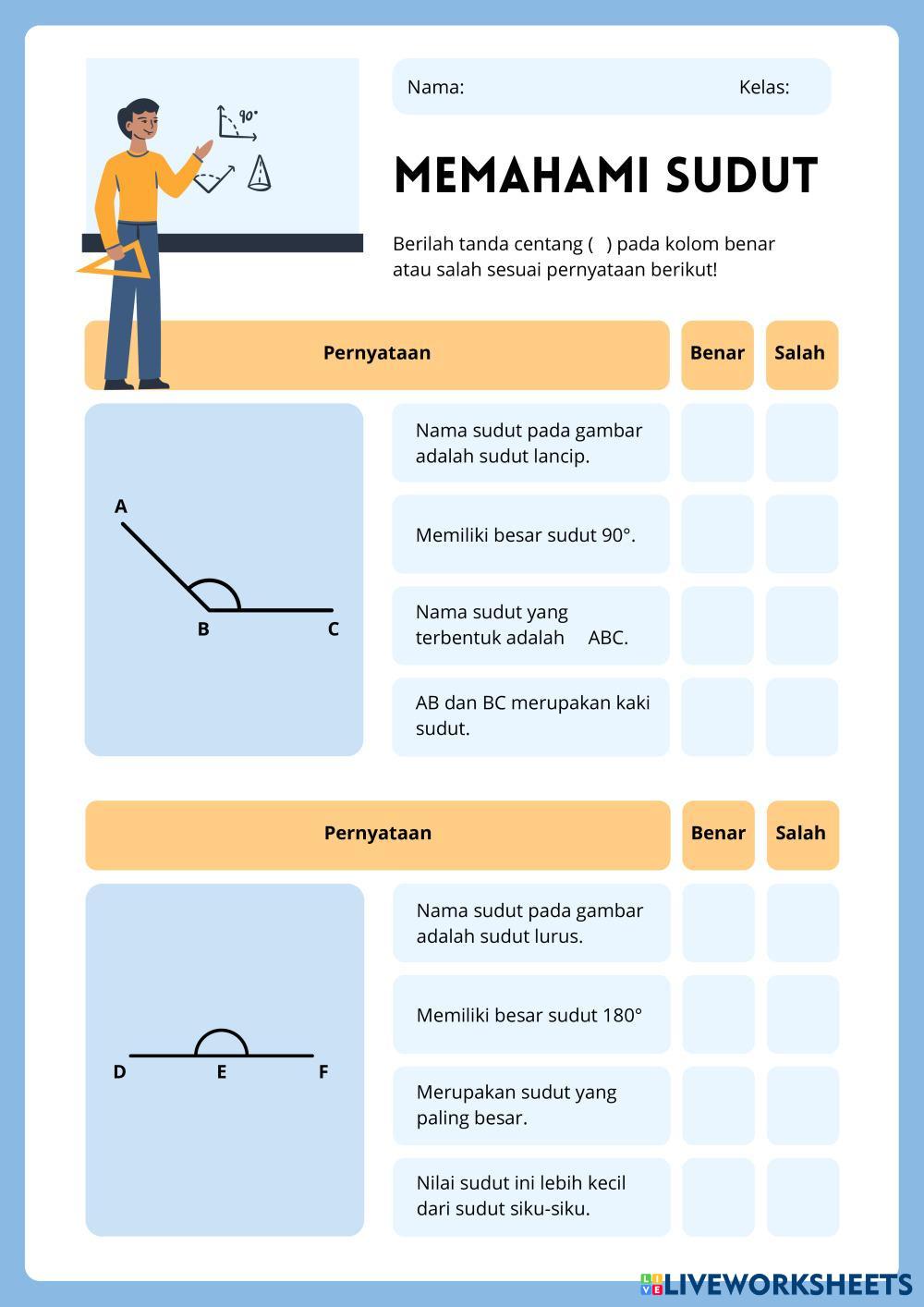 90°

Nama: Kelas:

MEMAHAMI SUDUT

Berilah tanda centang ( ) pada kolom benar atau salah sesuai pernyataan berikut!

| Pernyataan | Benar | Salah |
|---|---|---|
| Nama sudut pada gambar adalah sudut lancip. | | |
| Memiliki besar sudut 90°. | | |
| Nama sudut yang terbentuk adalah ABC. | | |
| AB dan BC merupakan kaki sudut. | | |

A
B C

| Pernyataan | Benar | Salah |
|---|---|---|
| Nama sudut pada gambar adalah sudut lurus. | | |
| Memiliki besar sudut 180° | | |
| Merupakan sudut yang paling besar. | | |
| Nilai sudut ini lebih kecil dari sudut siku-siku. | | |

D E F

LIVEWORKSHEETS