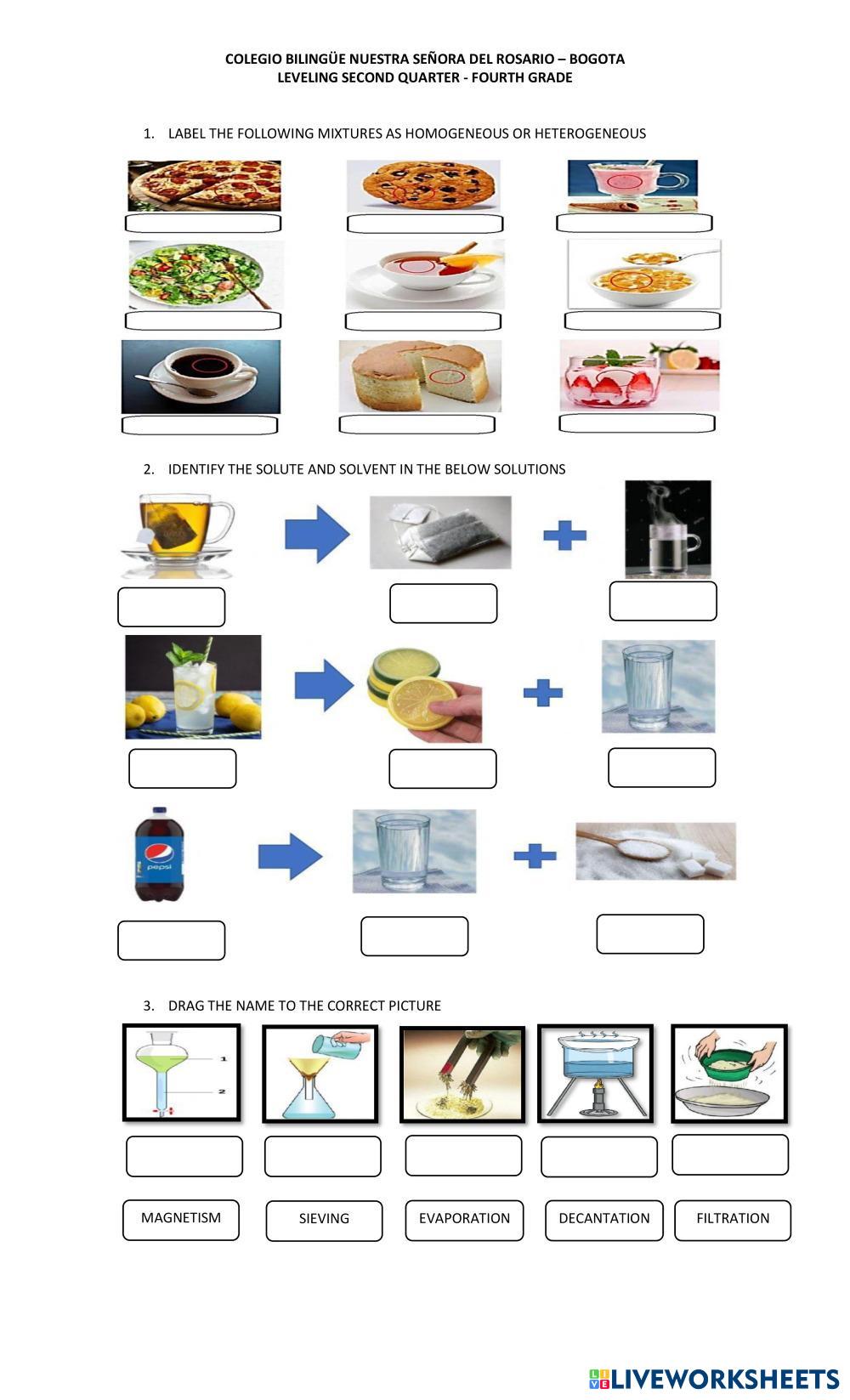 COLEGIO BILINGÜE NUESTRA SEÑORA DEL ROSARIO – BOGOTA
LEVELING SECOND QUARTER - FOURTH GRADE

1. LABEL THE FOLLOWING MIXTURES AS HOMOGENEOUS OR HETEROGENEOUS

2. IDENTIFY THE SOLUTE AND SOLVENT IN THE BELOW SOLUTIONS

pepsi

3. DRAG THE NAME TO THE CORRECT PICTURE

1
2

MAGNETISM
SIEVING
EVAPORATION
DECANTATION
FILTRATION

LIVEWORKSHEETS