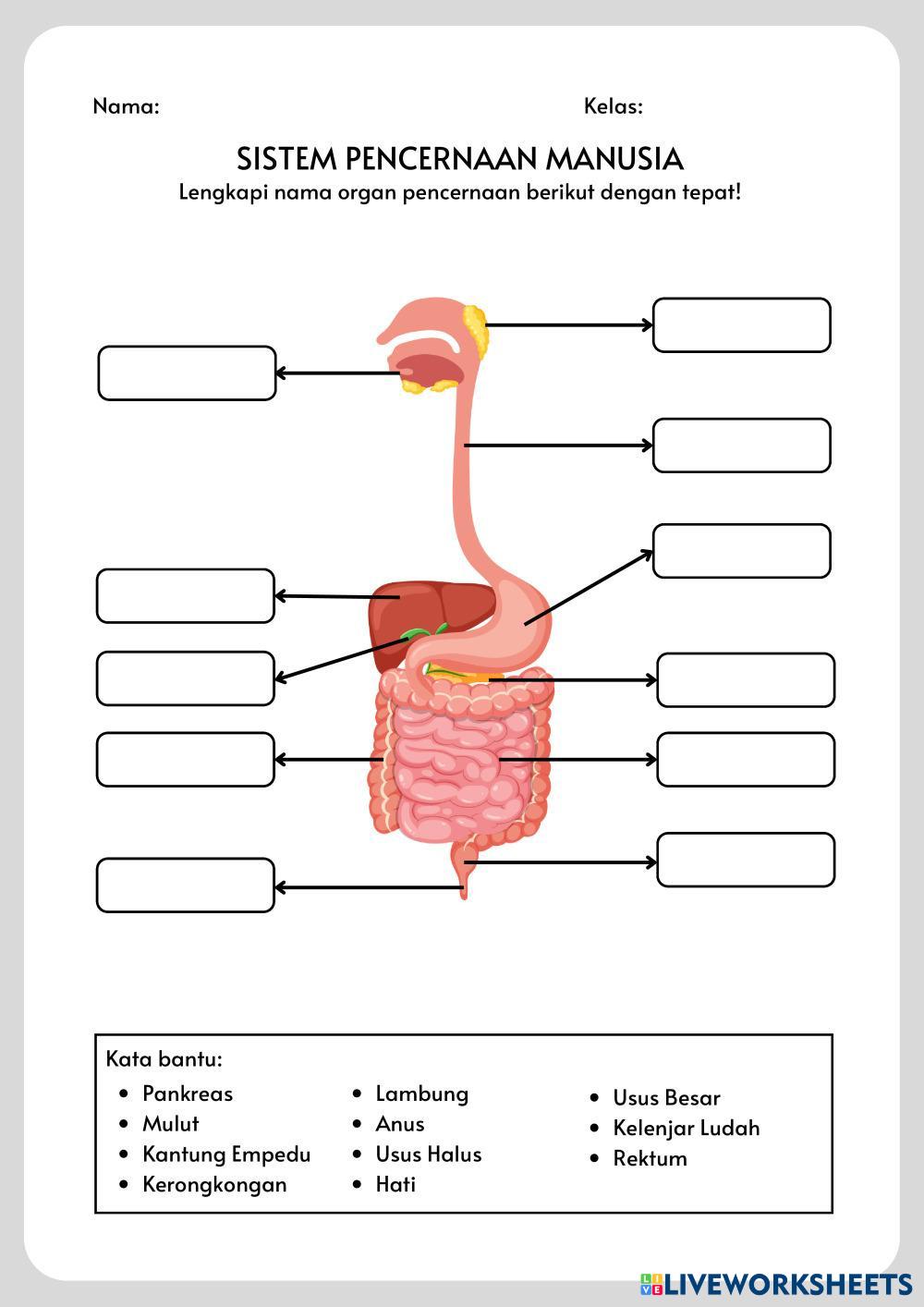 Nama:

Kelas:

SISTEM PENCERNAAN MANUSIA

Lengkapi nama organ pencernaan berikut dengan tepat!

Kata bantu:

- Pankreas
- Mulut
- Kantung Empedu
- Kerongkongan

- Lambung
- Anus
- Usus Halus
- Hati

- Usus Besar
- Kelenjar Ludah
- Rektum

LIVEWORKSHEETS