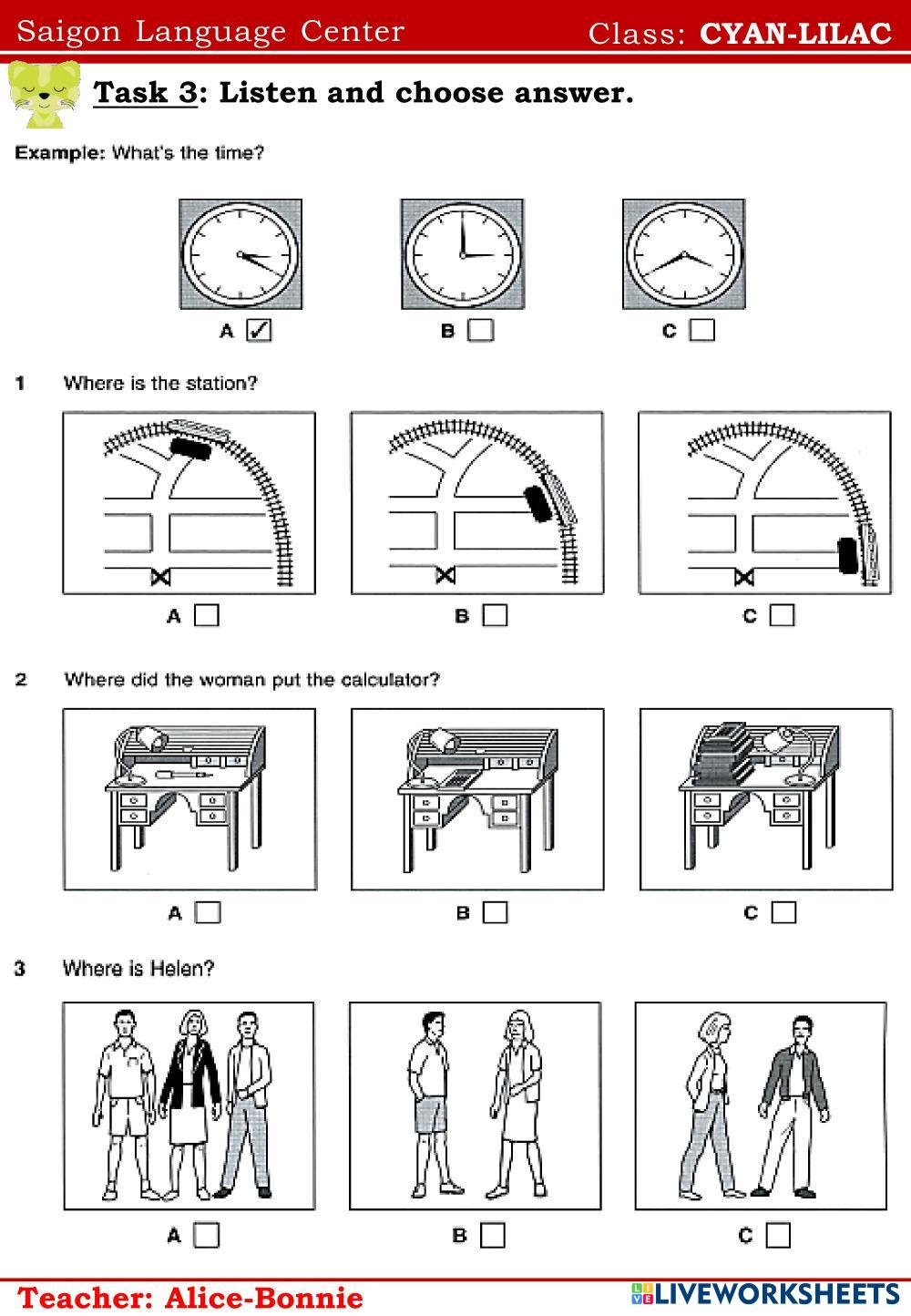 Saigon Language Center Class: CYAN-LILAC

Task 3: Listen and choose answer.

Example: What's the time?

A ✓ B C

1 Where is the station?

A B C

2 Where did the woman put the calculator?

A B C

3 Where is Helen?

A B C

Teacher: Alice-Bonnie LIVEWORKSHEETS