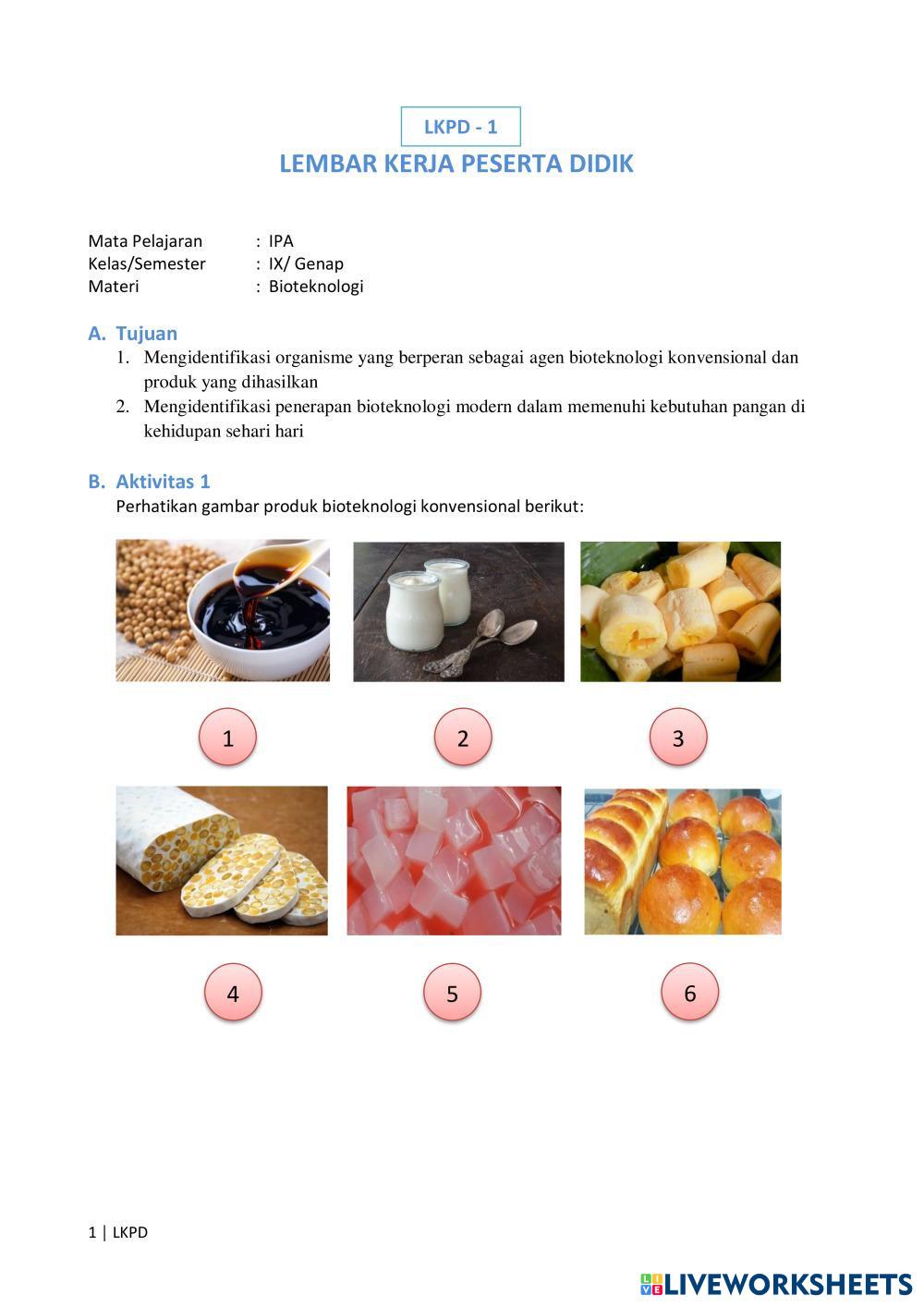 LKPD - 1

LEMBAR KERJA PESERTA DIDIK

Mata Pelajaran : IPA
Kelas/Semester : IX/ Genap
Materi : Bioteknologi

A. Tujuan
1. Mengidentifikasi organisme yang berperan sebagai agen bioteknologi konvensional dan produk yang dihasilkan
2. Mengidentifikasi penerapan bioteknologi modern dalam memenuhi kebutuhan pangan di kehidupan sehari hari

B. Aktivitas 1
Perhatikan gambar produk bioteknologi konvensional berikut:

1

2

3

4

5

6

1 | LKPD

LIVEWORKSHEETS