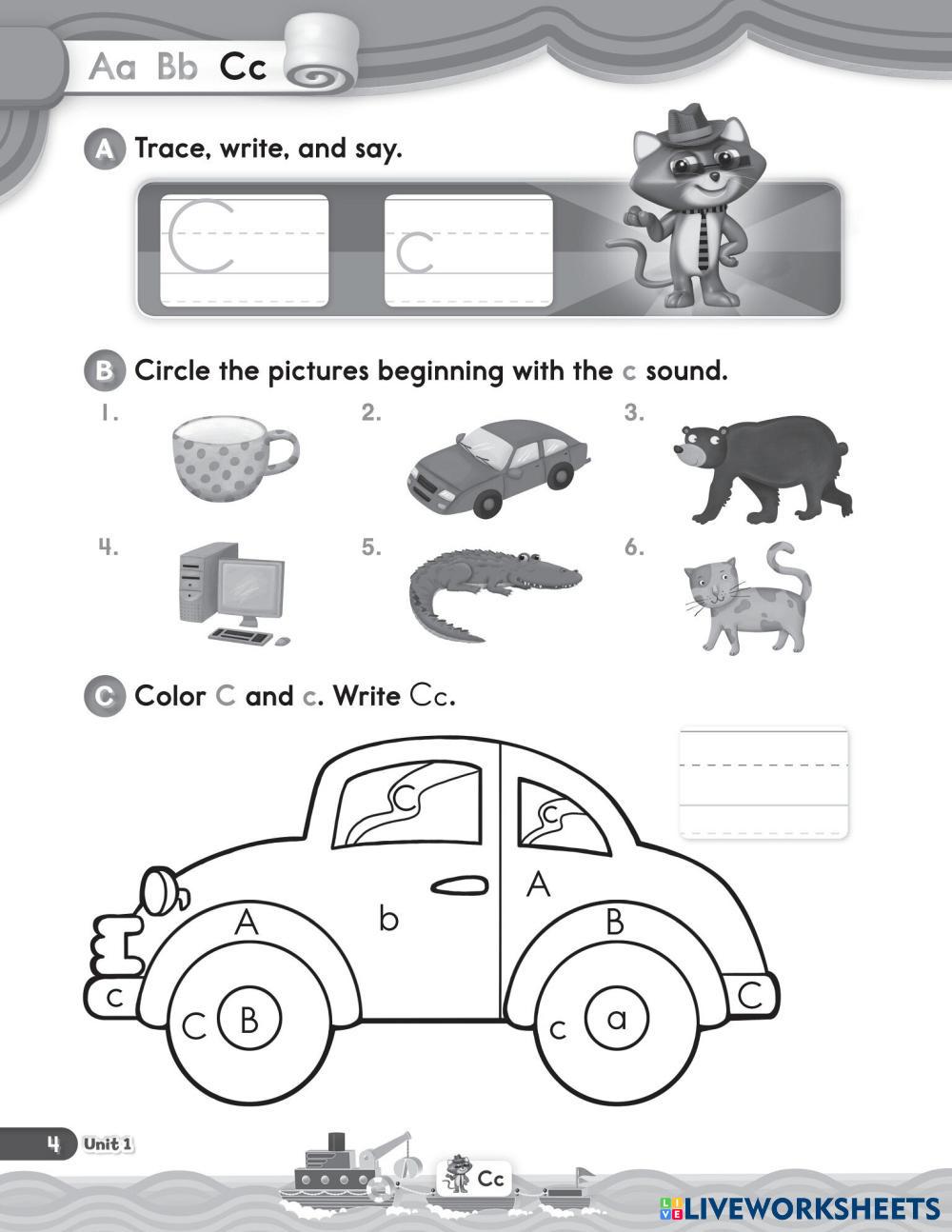 Aa Bb Cc

A Trace, write, and say.

C c

B Circle the pictures beginning with the c sound.

1. 2. 3.
4. 5. 6.

C Color C and c. Write Cc.

C c A b A B c C B c a C

4 Unit 1

Cc

LIVEWORKSHEETS