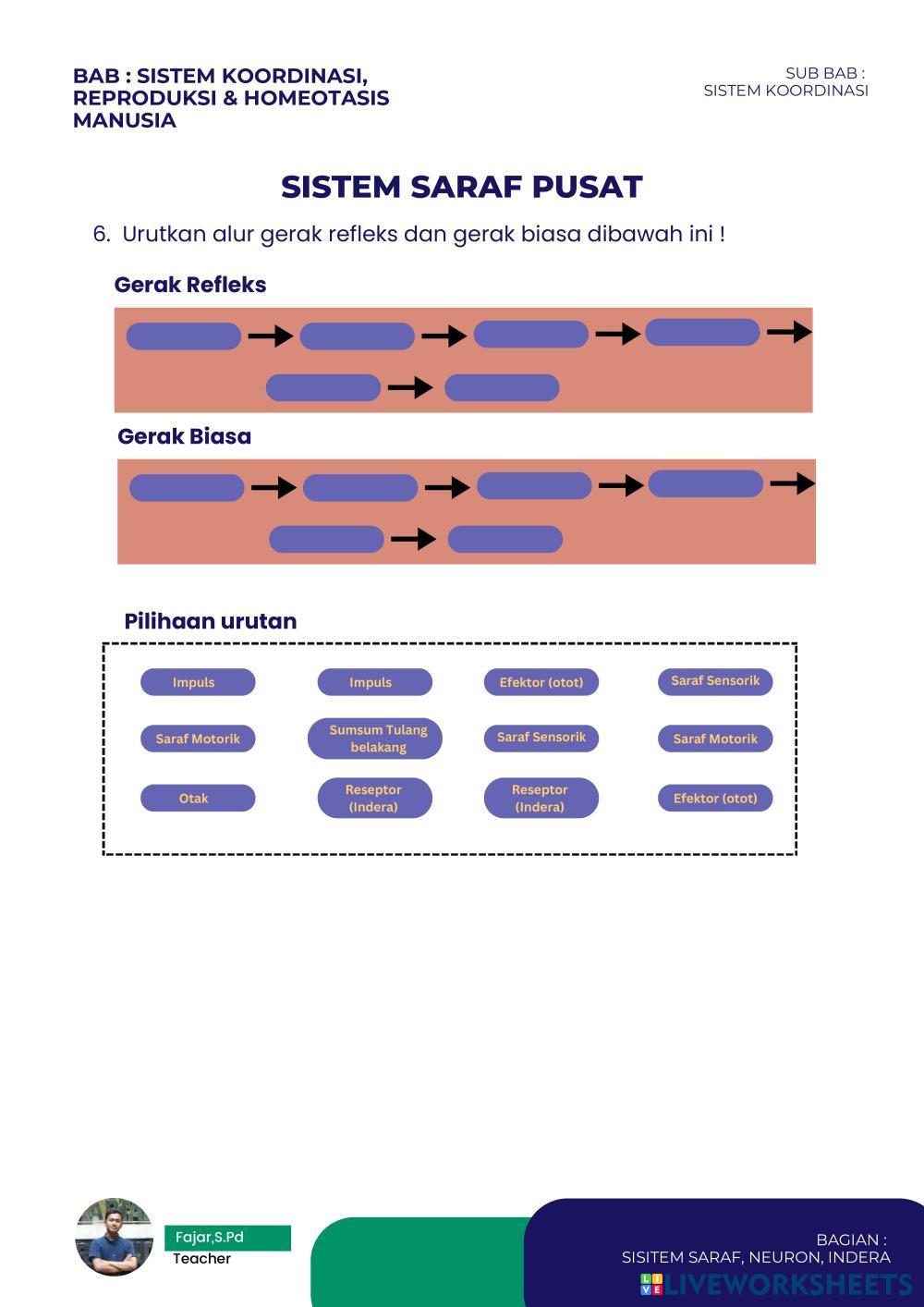 BAB : SISTEM KOORDINASI, REPRODUKSI & HOMEOTASIS MANUSIA

SUB BAB :
SISTEM KOORDINASI

SISTEM SARAF PUSAT

6. Urutkan alur gerak refleks dan gerak biasa dibawah ini !

Gerak Refleks

Gerak Biasa

Pilihaan urutan

Impuls
Impuls
Efektor (otot)
Saraf Sensorik
Saraf Motorik
Sumsum Tulang belakang
Saraf Sensorik
Saraf Motorik
Otak
Reseptor (Indera)
Reseptor (Indera)
Efektor (otot)

Fajar,S.Pd
Teacher

BAGIAN :
SISITEM SARAF, NEURON, INDERA

LIVEWORKSHEETS