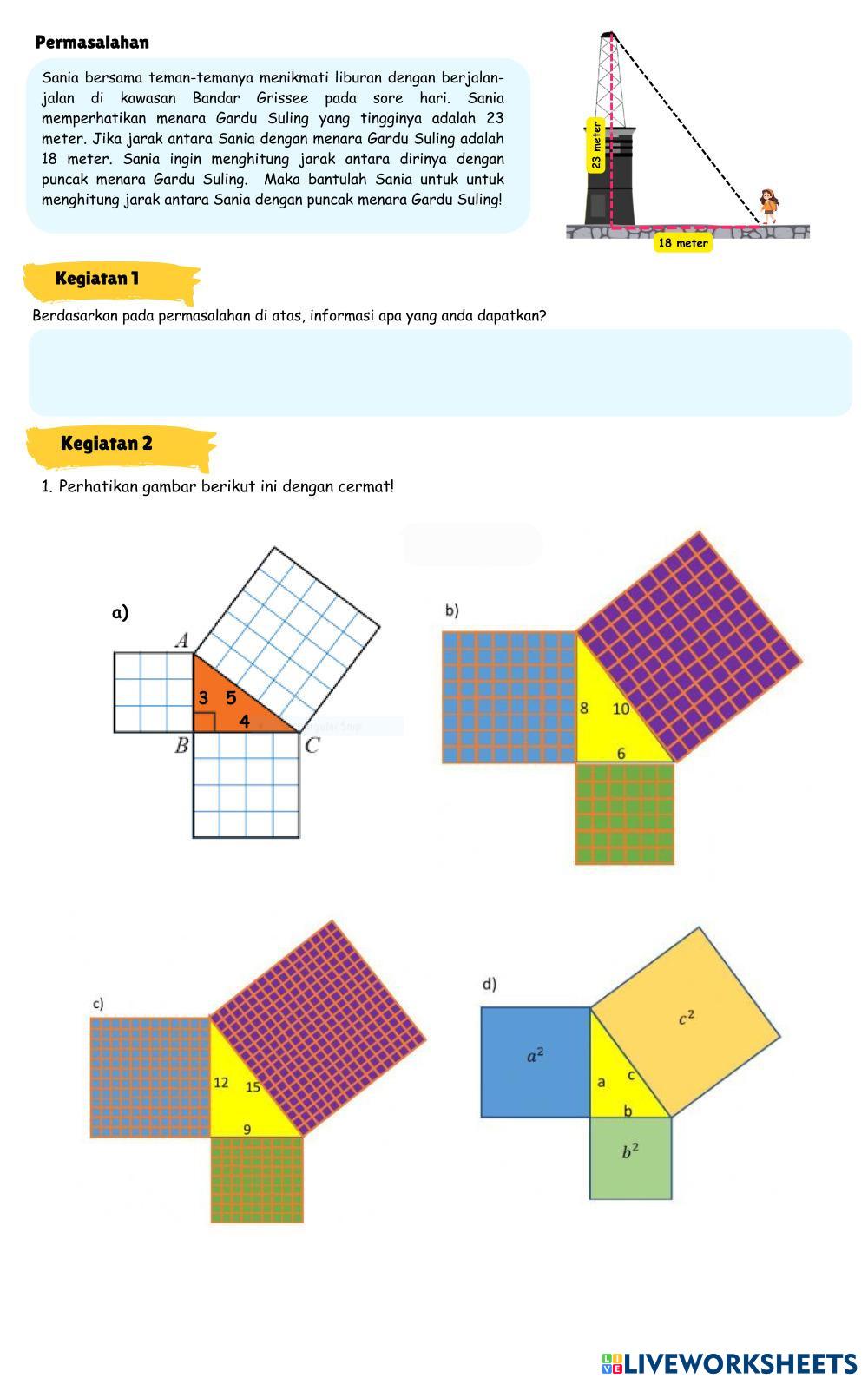 Permasalahan

Sania bersama teman-temanya menikmati liburan dengan berjalan-jalan di kawasan Bandar Grissee pada sore hari. Sania memperhatikan menara Gardu Suling yang tingginya adalah 23 meter. Jika jarak antara Sania dengan menara Gardu Suling adalah 18 meter. Sania ingin menghitung jarak antara dirinya dengan puncak menara Gardu Suling. Maka bantulah Sania untuk untuk menghitung jarak antara Sania dengan puncak menara Gardu Suling!

23 meter

18 meter

Kegiatan 1

Berdasarkan pada permasalahan di atas, informasi apa yang anda dapatkan?

Kegiatan 2

1. Perhatikan gambar berikut ini dengan cermat!

a)

A

3 5

4

B

C

b)

8 10

6

c)

12 15

9

d)

$a^2$

$c^2$

a c

b

$b^2$

LIVEWORKSHEETS