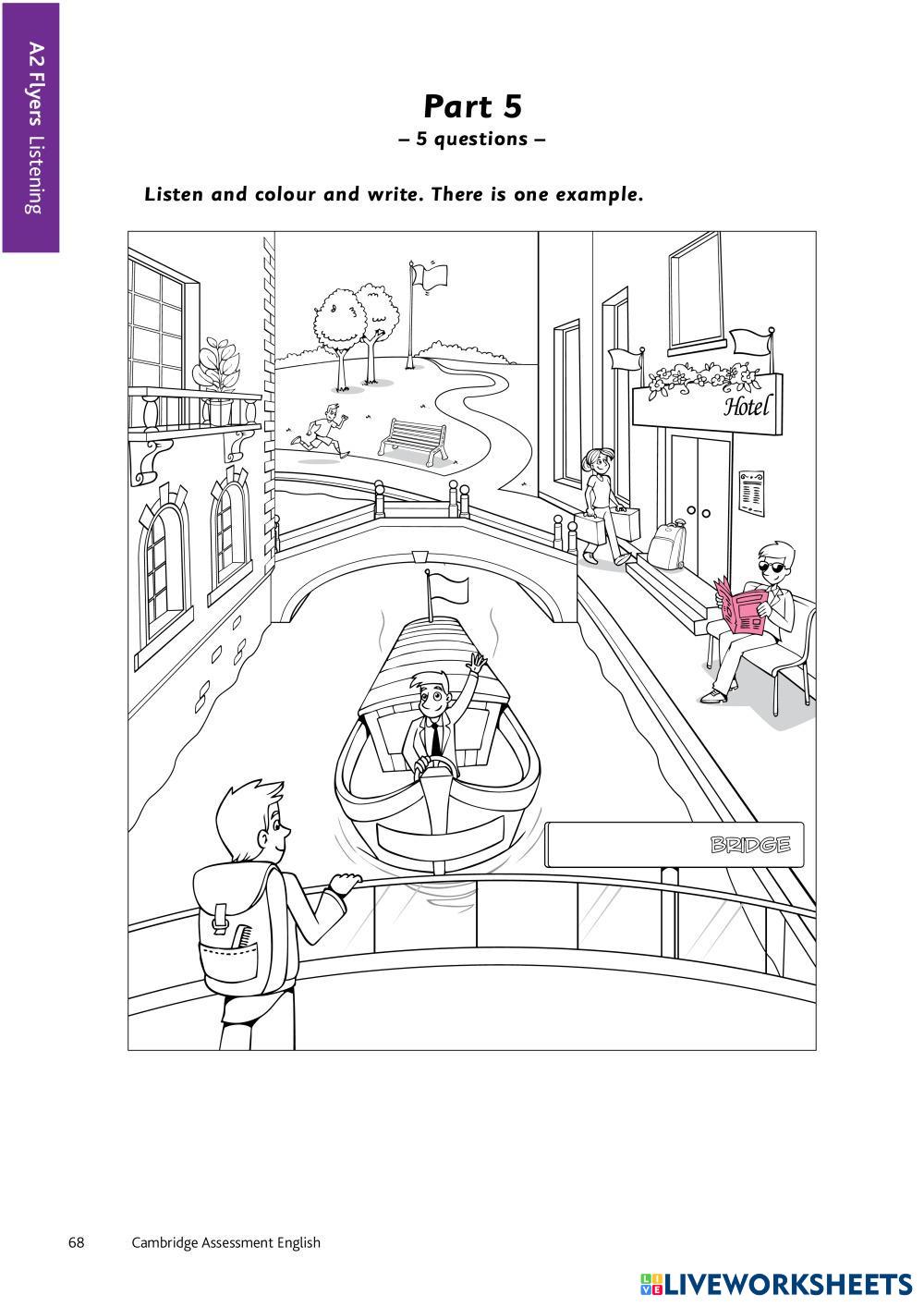 A2 Flyers Listening

Part 5
– 5 questions –

Listen and colour and write. There is one example.

Hotel

BRIDGE

68 Cambridge Assessment English

LIVEWORKSHEETS