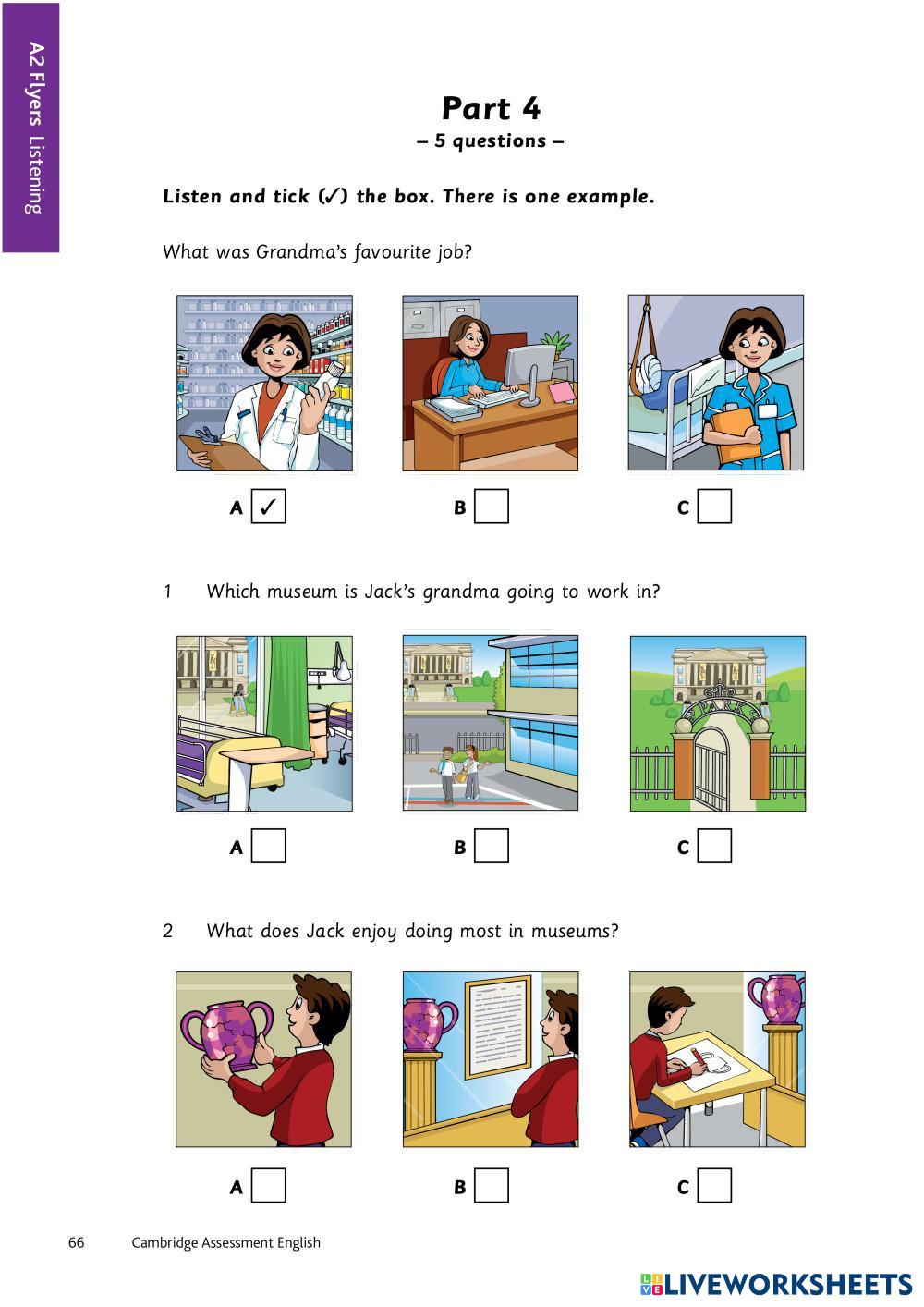 A2 Flyers Listening

Part 4
– 5 questions –

Listen and tick (✓) the box. There is one example.

What was Grandma's favourite job?

A ✓ B C

1 Which museum is Jack's grandma going to work in?

PARK

A B C

2 What does Jack enjoy doing most in museums?

A B C

66 Cambridge Assessment English

LIVEWORKSHEETS