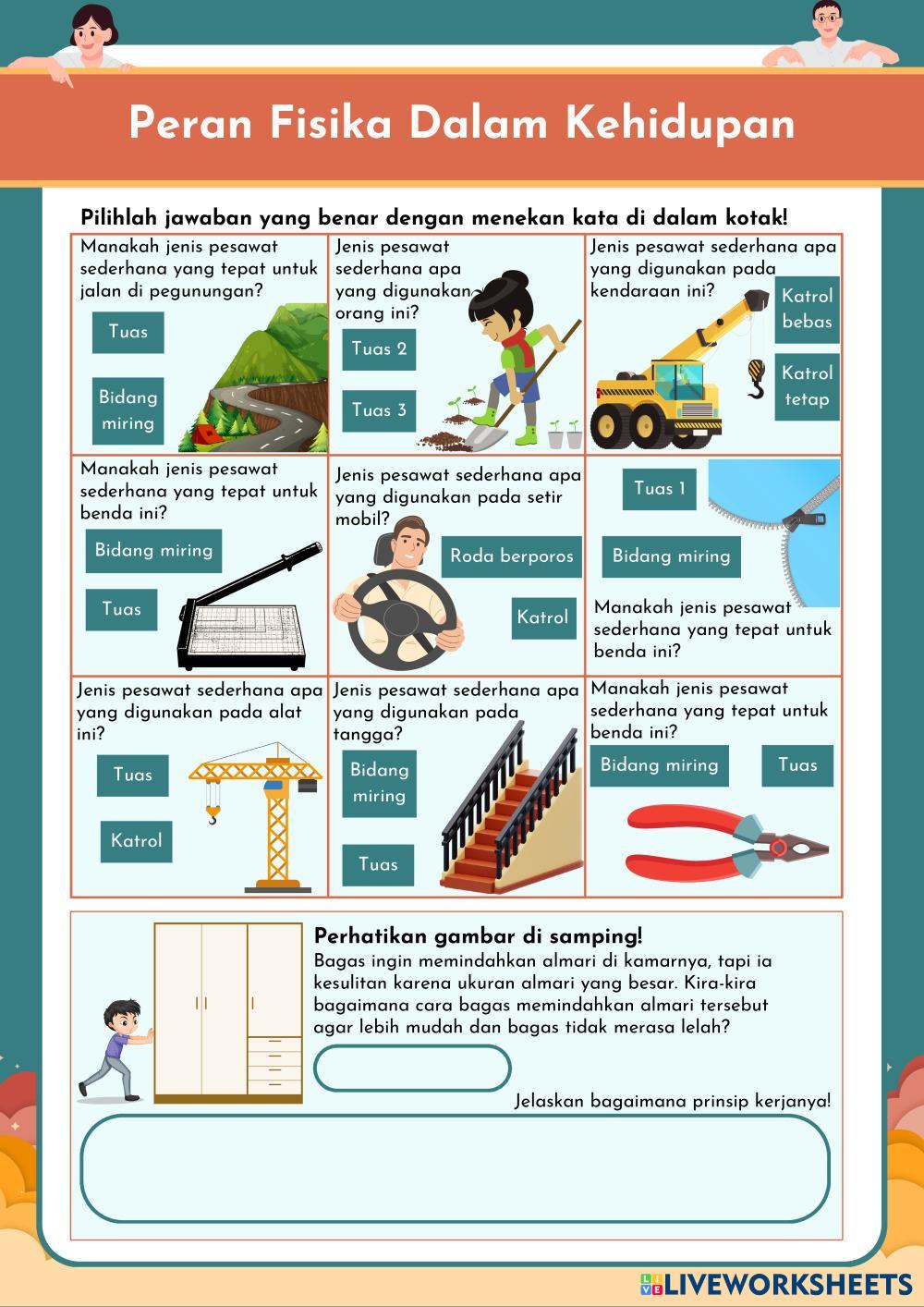 Peran Fisika Dalam Kehidupan

Pilihlah jawaban yang benar dengan menekan kata di dalam kotak!

Manakah jenis pesawat sederhana yang tepat untuk jalan di pegunungan?

Tuas

Bidang miring

Jenis pesawat sederhana apa yang digunakan orang ini?

Tuas 2

Tuas 3

Jenis pesawat sederhana apa yang digunakan pada kendaraan ini?

Katrol bebas

Katrol tetap

Manakah jenis pesawat sederhana yang tepat untuk benda ini?

Bidang miring

Tuas

Jenis pesawat sederhana apa yang digunakan pada setir mobil?

Roda berporos

Katrol

Tuas 1

Bidang miring

Manakah jenis pesawat sederhana yang tepat untuk benda ini?

Jenis pesawat sederhana apa yang digunakan pada alat ini?

Tuas

Katrol

Jenis pesawat sederhana apa yang digunakan pada tangga?

Bidang miring

Tuas

Manakah jenis pesawat sederhana yang tepat untuk benda ini?

Bidang miring

Tuas

Perhatikan gambar di samping!
Bagas ingin memindahkan almari di kamarnya, tapi ia kesulitan karena ukuran almari yang besar. Kira-kira bagaimana cara bagas memindahkan almari tersebut agar lebih mudah dan bagas tidak merasa lelah?

Jelaskan bagaimana prinsip kerjanya!

LIVEWORKSHEETS