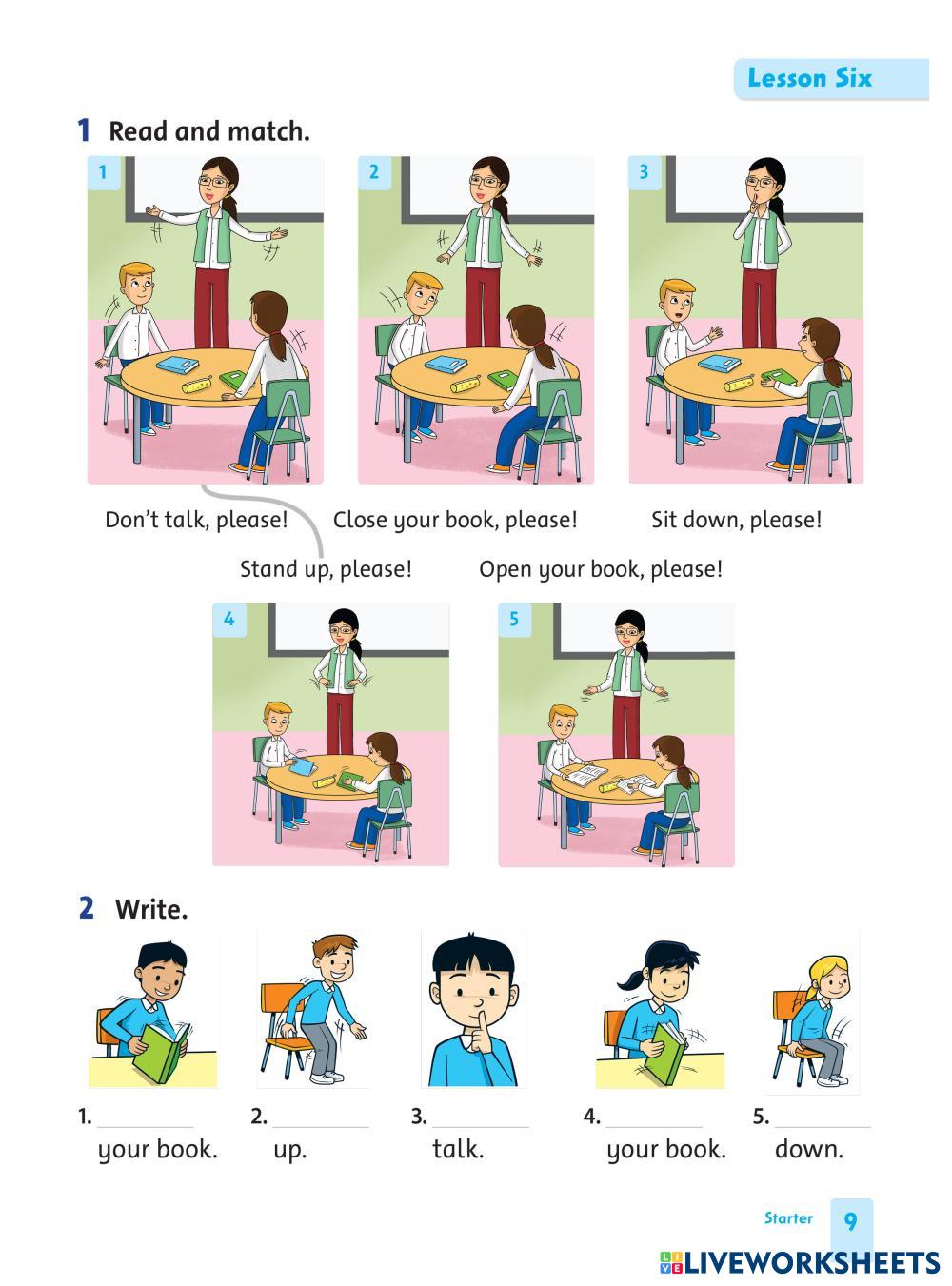 Lesson Six

1 Read and match.

1 2 3

Don't talk, please! Close your book, please! Sit down, please!

Stand up, please! Open your book, please!

4 5

2 Write.

1. ________ your book.

2. ________ up.

3. ________ talk.

4. ________ your book.

5. ________ down.

Starter 9

LIVEWORKSHEETS