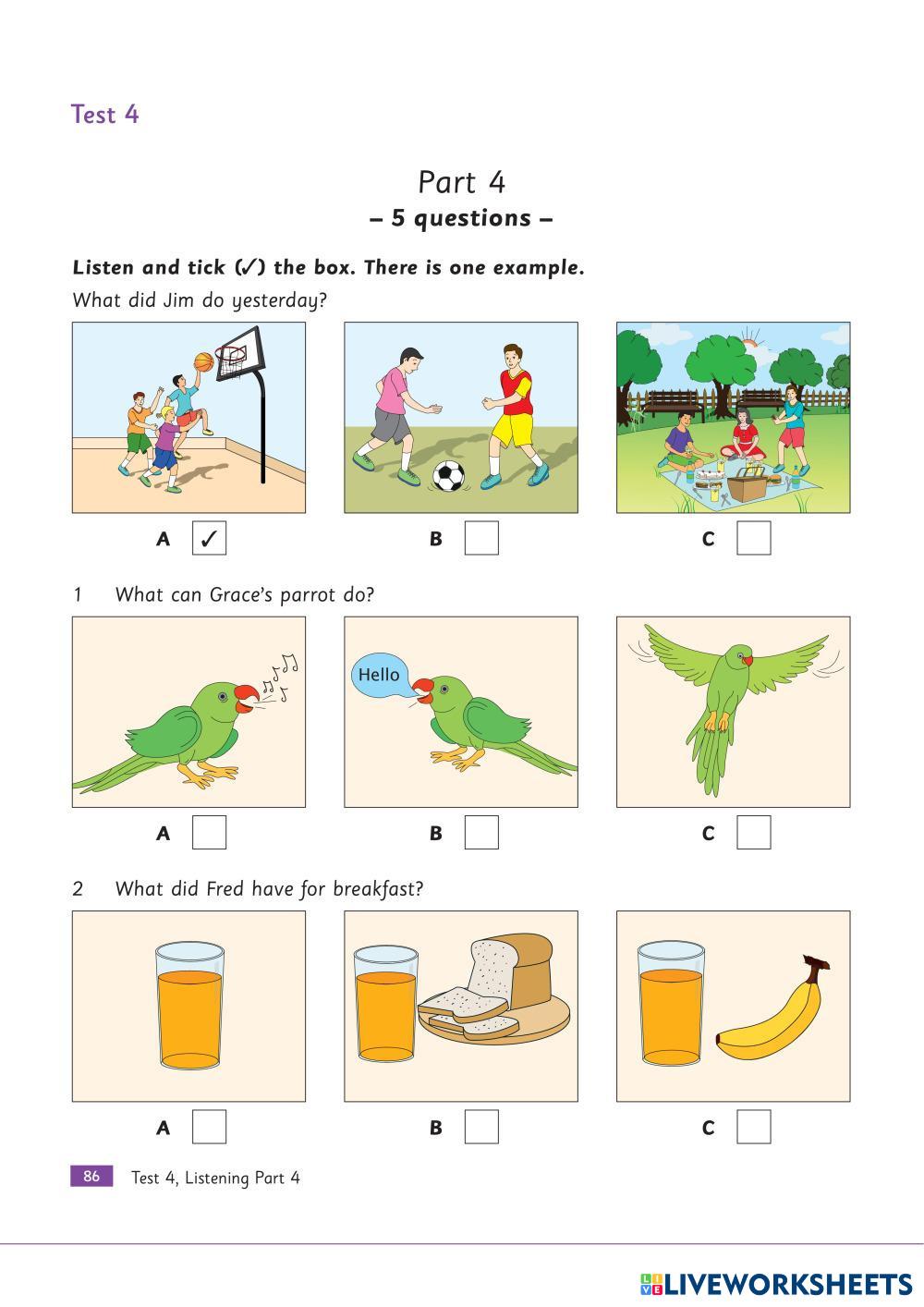 Test 4

Part 4
– 5 questions –

Listen and tick (✓) the box. There is one example.

What did Jim do yesterday?

A ✓ B C

1 What can Grace's parrot do?

Hello

A B C

2 What did Fred have for breakfast?

A B C

86 Test 4, Listening Part 4

LIVEWORKSHEETS