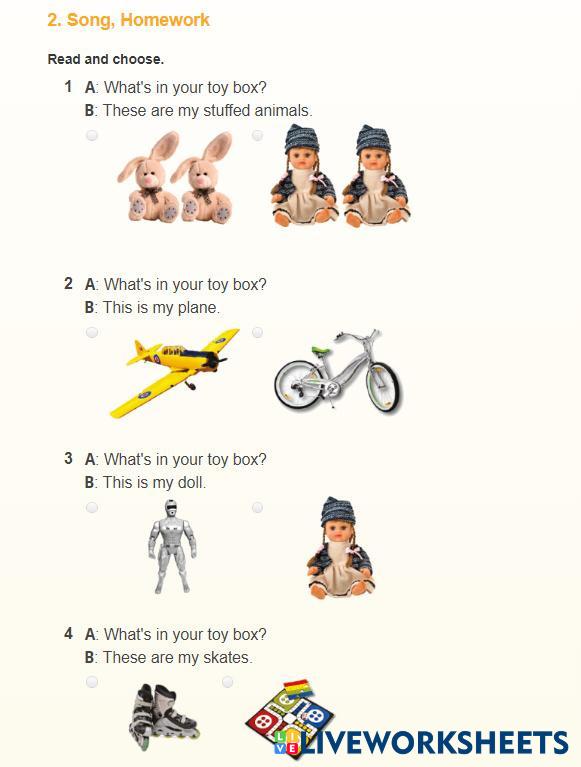 2. Song, Homework

Read and choose.

1 A: What's in your toy box?
B: These are my stuffed animals.

2 A: What's in your toy box?
B: This is my plane.

3 A: What's in your toy box?
B: This is my doll.

4 A: What's in your toy box?
B: These are my skates.

LIVEWORKSHEETS