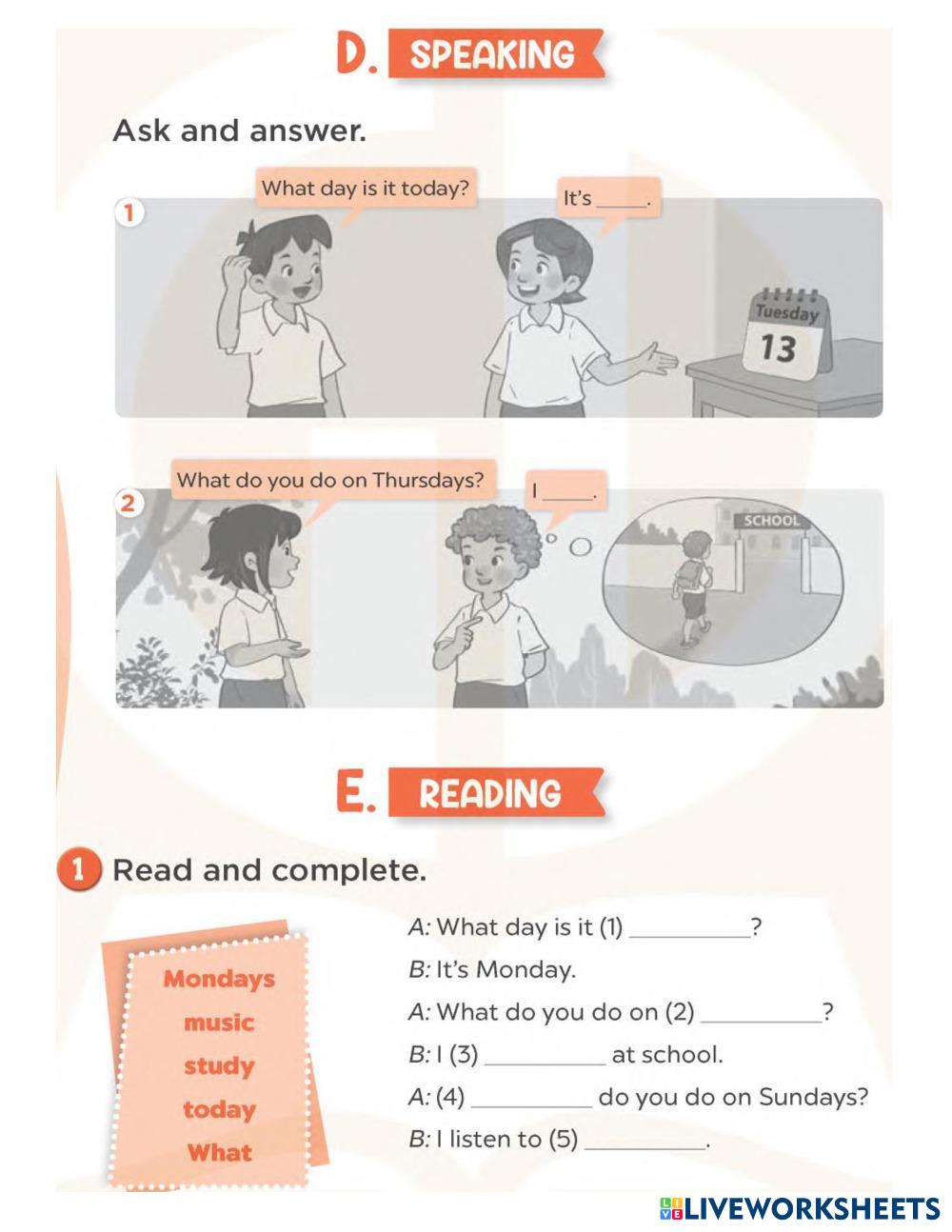 D. SPEAKING

Ask and answer.

1

What day is it today?

It's ____.

Tuesday
13

2

What do you do on Thursdays?

I ____.

SCHOOL

E. READING

1 Read and complete.

Mondays
music
study
today
What

A: What day is it (1) __________?
B: It's Monday.
A: What do you do on (2) __________?
B: I (3) __________ at school.
A: (4) __________ do you do on Sundays?
B: I listen to (5) __________.

LIVEWORKSHEETS