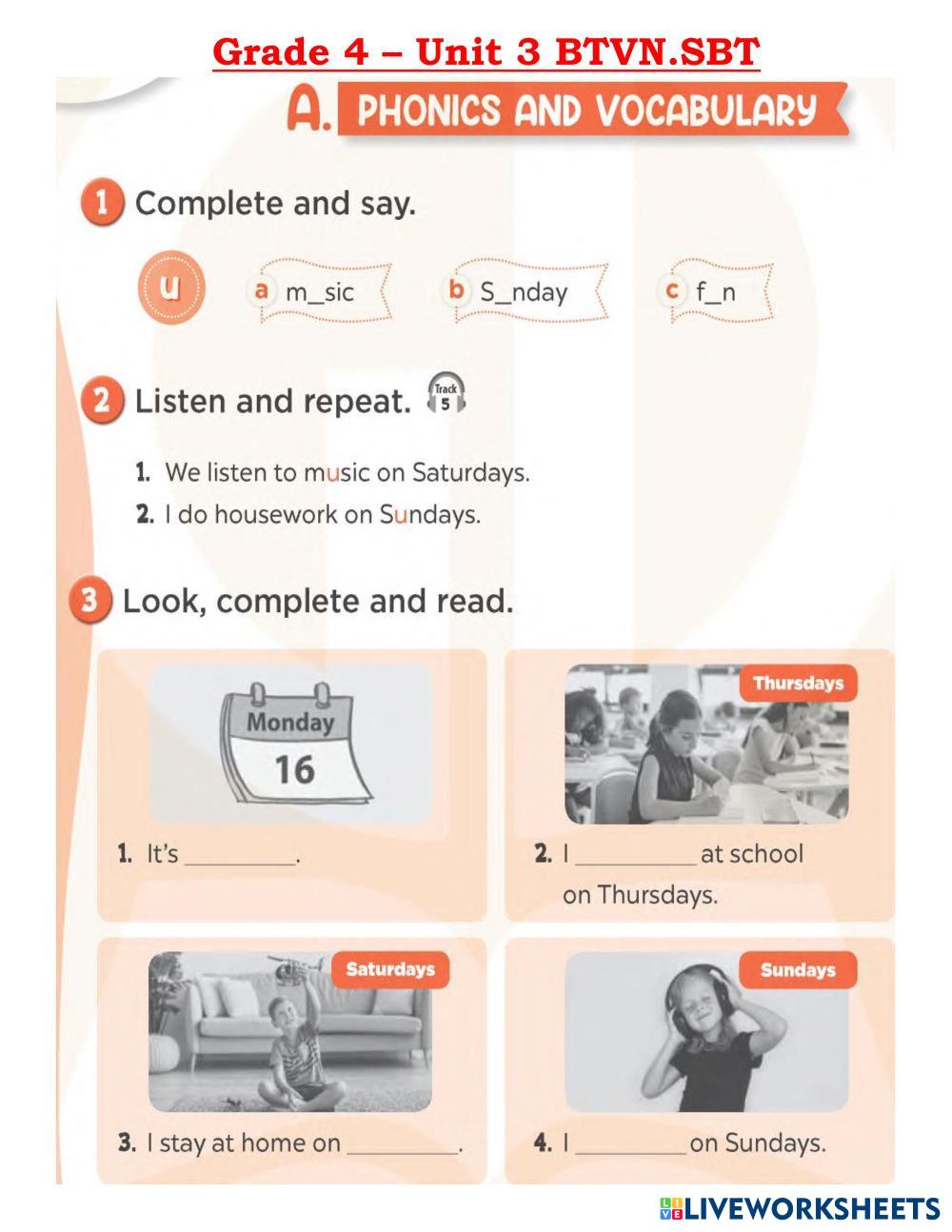 Grade 4 – Unit 3 BTVN.SBT

A. PHONICS AND VOCABULARY

1 Complete and say.

u a m_sic b S_nday c f_n

2 Listen and repeat. Track 5

1. We listen to music on Saturdays.
2. I do housework on Sundays.

3 Look, complete and read.

Monday 16

1. It's ________.

Thursdays

2. I ________ at school on Thursdays.

Saturdays

3. I stay at home on ________.

Sundays

4. I ________ on Sundays.

LIVEWORKSHEETS