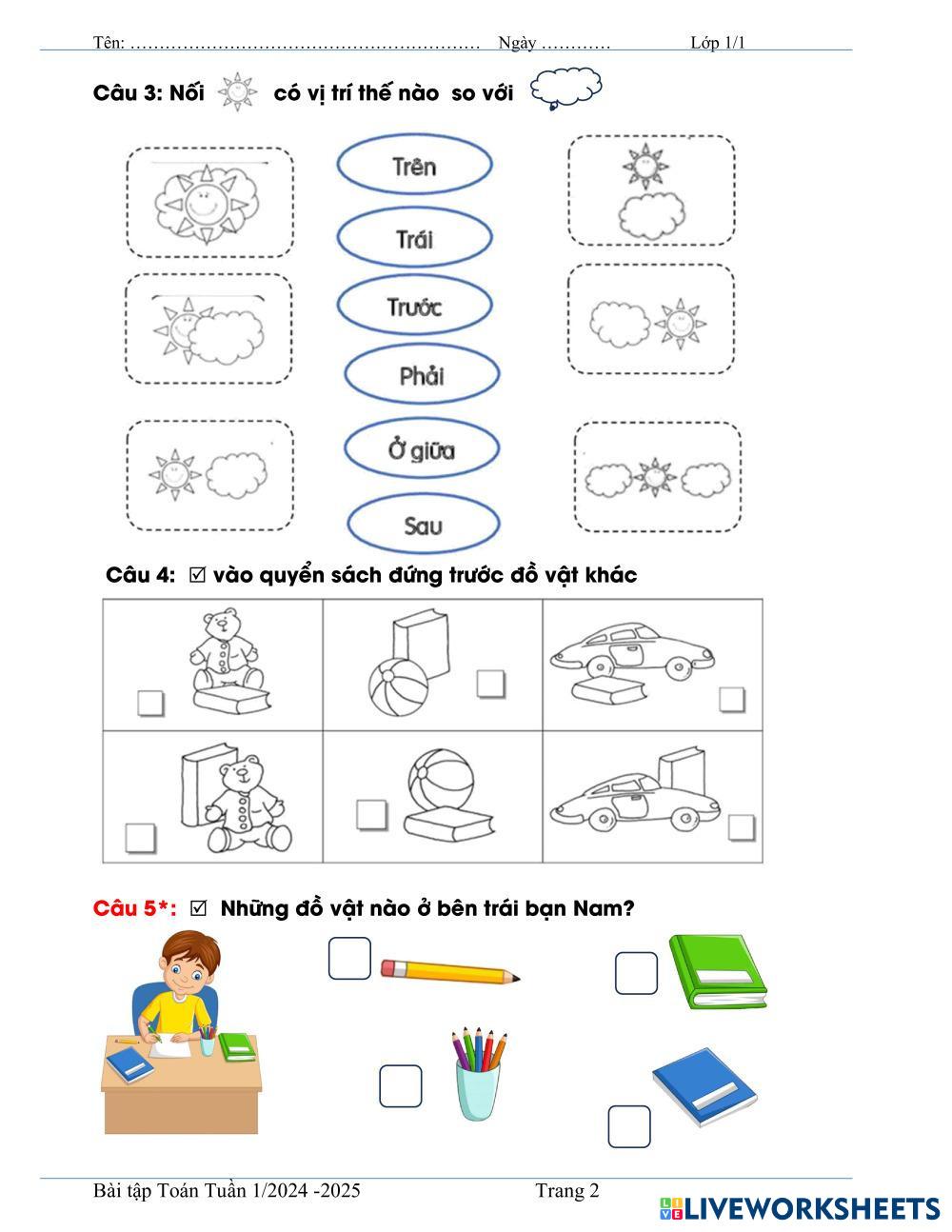 Tên: …………………………………………………… Ngày ………… Lớp 1/1

Câu 3: Nối có vị trí thế nào so với

Trên

Trái

Trước

Phải

Ở giữa

Sau

Câu 4: ☑ vào quyển sách đứng trước đồ vật khác

Câu 5*: ☑ Những đồ vật nào ở bên trái bạn Nam?

Bài tập Toán Tuần 1/2024 -2025 Trang 2

LIVEWORKSHEETS