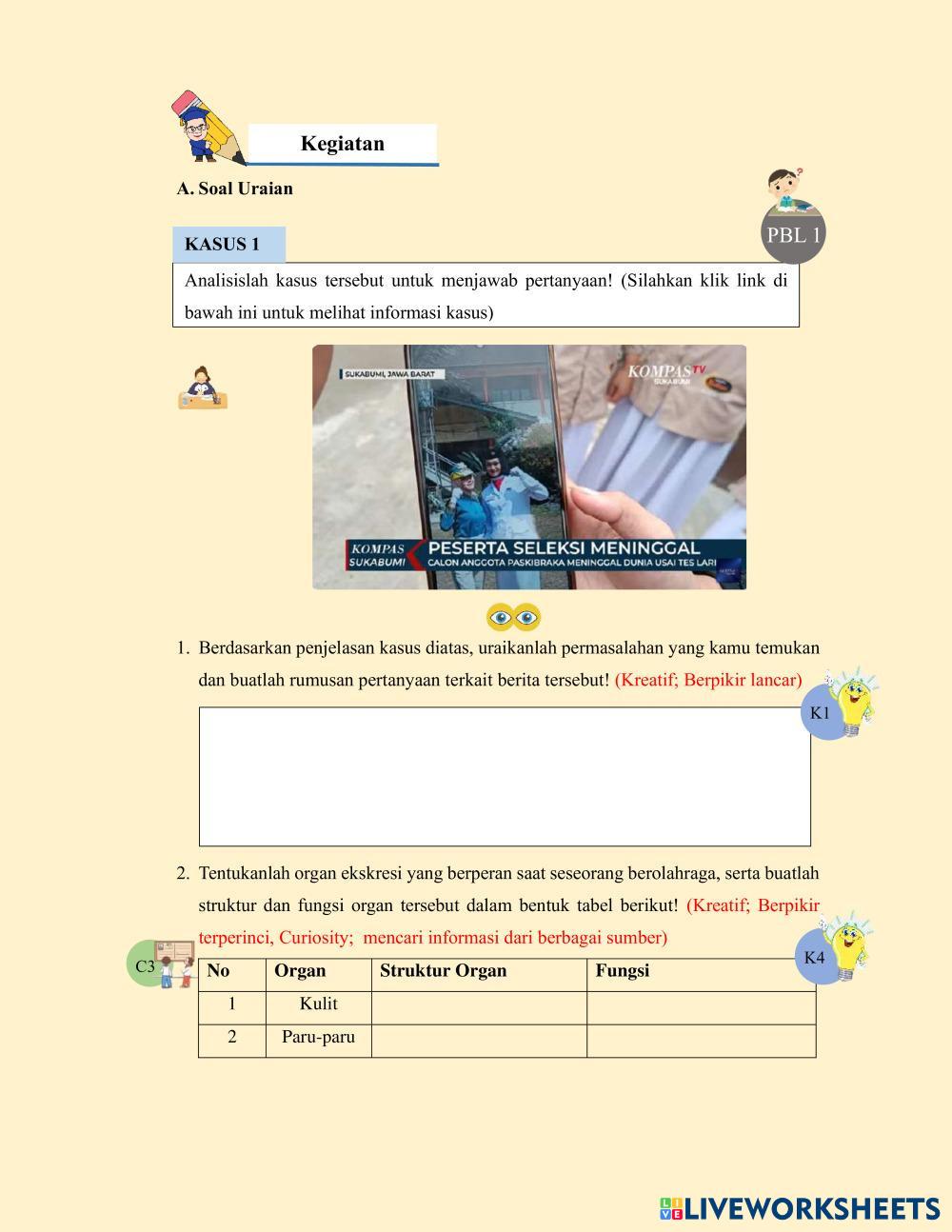 Kegiatan

A. Soal Uraian

PBL 1

KASUS 1

Analisislah kasus tersebut untuk menjawab pertanyaan! (Silahkan klik link di bawah ini untuk melihat informasi kasus)

SUKABUMI, JAWA BARAT

KOMPAS TV SUKABUMI

KOMPAS SUKABUMI PESERTA SELEKSI MENINGGAL
CALON ANGGOTA PASKIBRAKA MENINGGAL DUNIA USAI TES LARI

1. Berdasarkan penjelasan kasus diatas, uraikanlah permasalahan yang kamu temukan dan buatlah rumusan pertanyaan terkait berita tersebut! (Kreatif; Berpikir lancar)

K1

2. Tentukanlah organ ekskresi yang berperan saat seseorang berolahraga, serta buatlah struktur dan fungsi organ tersebut dalam bentuk tabel berikut! (Kreatif; Berpikir terperinci, Curiosity; mencari informasi dari berbagai sumber)

C3

K4

| No | Organ | Struktur Organ | Fungsi |
|---|---|---|---|
| 1 | Kulit | | |
| 2 | Paru-paru | | |

LIVEWORKSHEETS