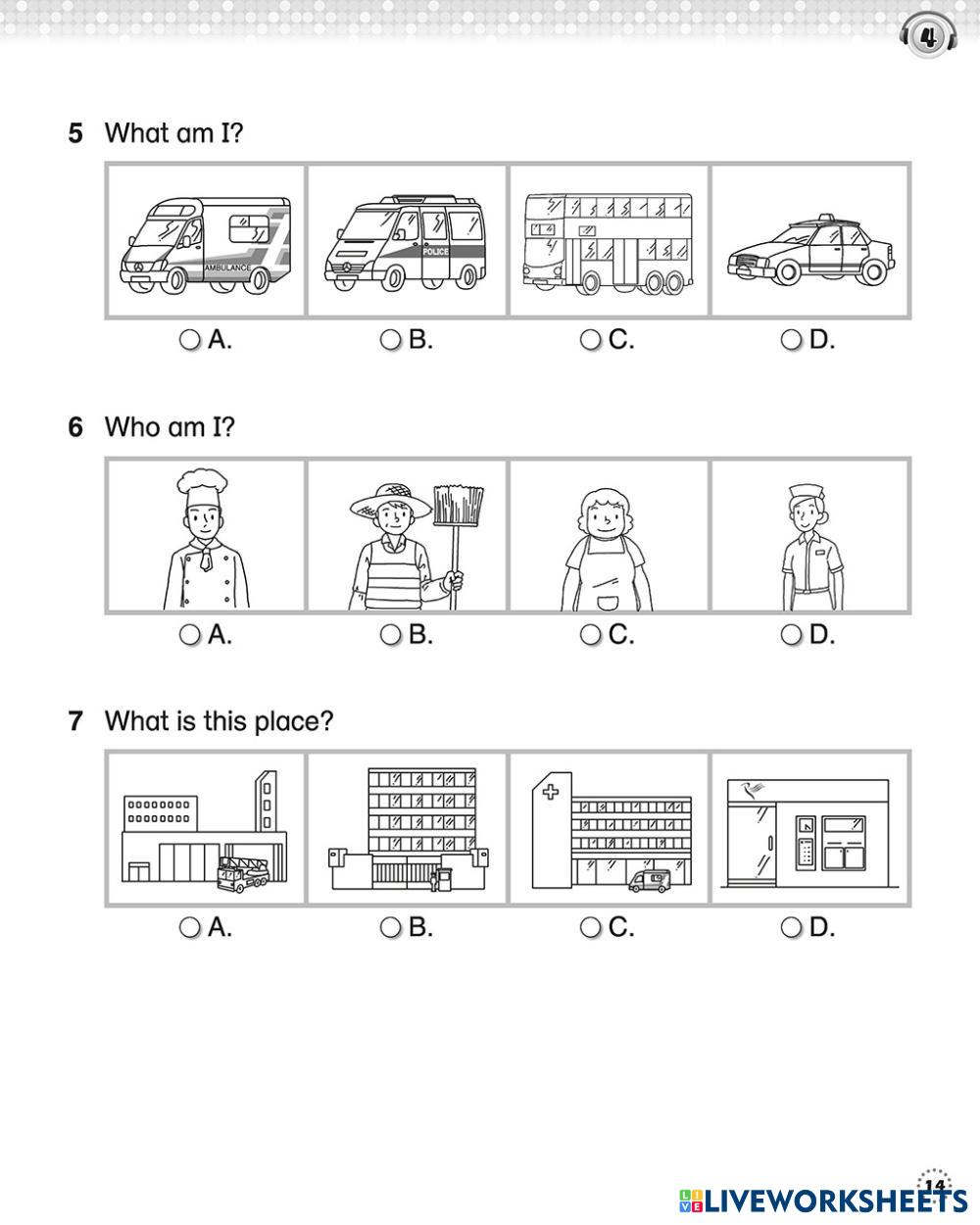 4

5 What am I?

AMBULANCE

POLICE

A. B. C. D.

6 Who am I?

A. B. C. D.

7 What is this place?

A. B. C. D.

14

LIVEWORKSHEETS