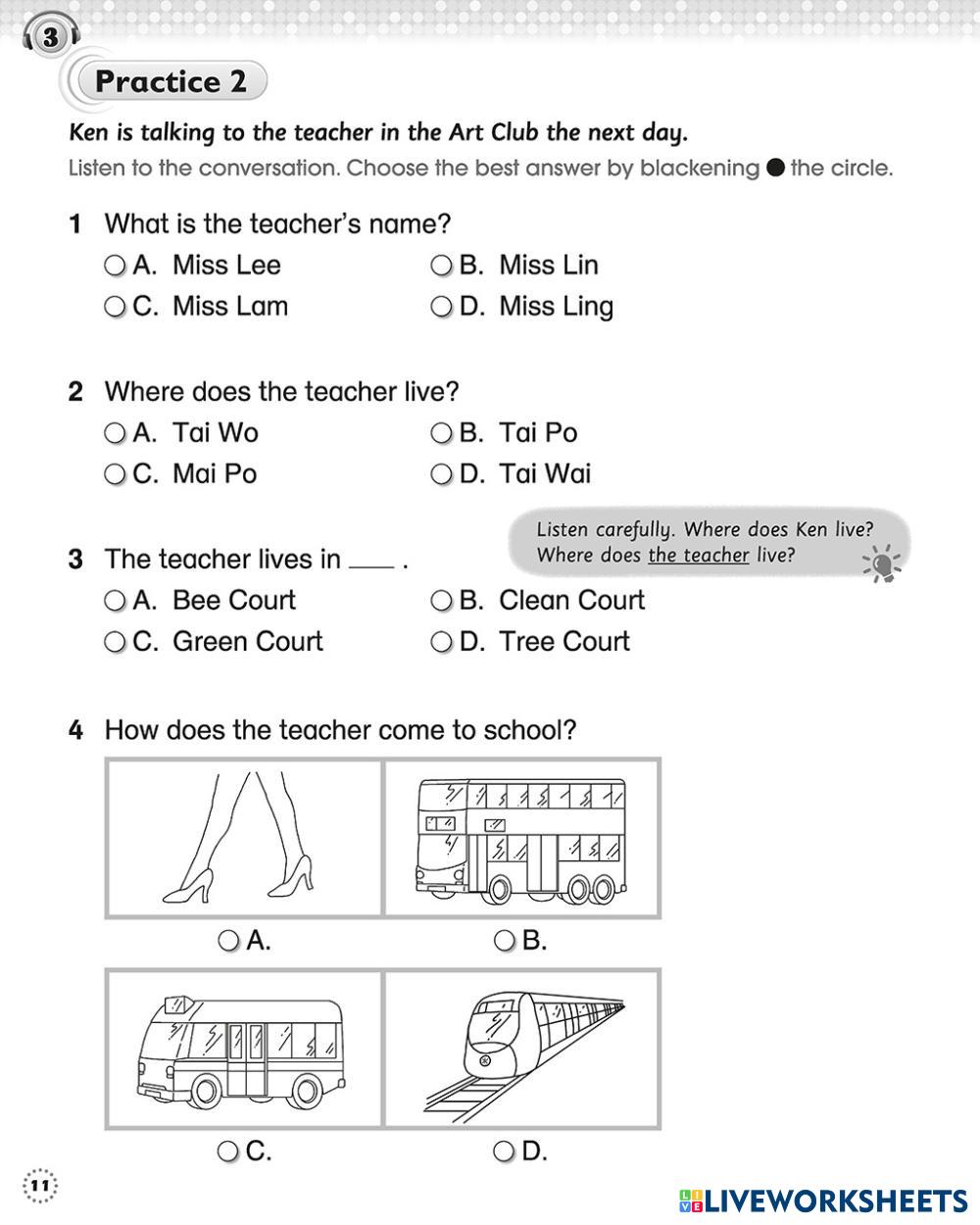 3

Practice 2

Ken is talking to the teacher in the Art Club the next day.

Listen to the conversation. Choose the best answer by blackening ● the circle.

1 What is the teacher's name?
○ A. Miss Lee ○ B. Miss Lin
○ C. Miss Lam ○ D. Miss Ling

2 Where does the teacher live?
○ A. Tai Wo ○ B. Tai Po
○ C. Mai Po ○ D. Tai Wai

Listen carefully. Where does Ken live? Where does the teacher live?

3 The teacher lives in ____ .
○ A. Bee Court ○ B. Clean Court
○ C. Green Court ○ D. Tree Court

4 How does the teacher come to school?

○ A. ○ B.

○ C. ○ D.

11

LIVEWORKSHEETS