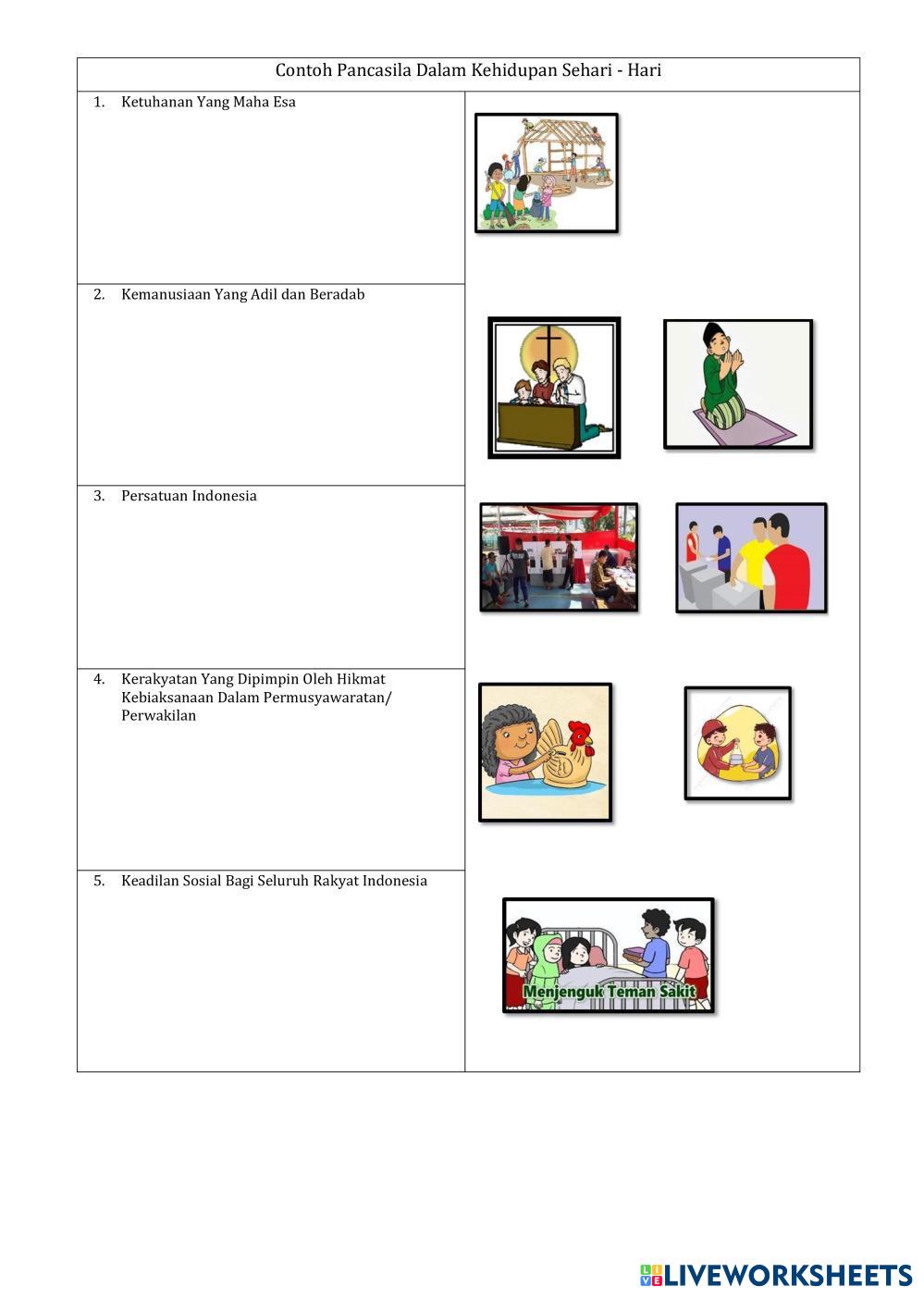 Contoh Pancasila Dalam Kehidupan Sehari - Hari

1. Ketuhanan Yang Maha Esa

2. Kemanusiaan Yang Adil dan Beradab

3. Persatuan Indonesia

4. Kerakyatan Yang Dipimpin Oleh Hikmat Kebiaksanaan Dalam Permusyawaratan/ Perwakilan

5. Keadilan Sosial Bagi Seluruh Rakyat Indonesia

Menjenguk Teman Sakit

LIVEWORKSHEETS